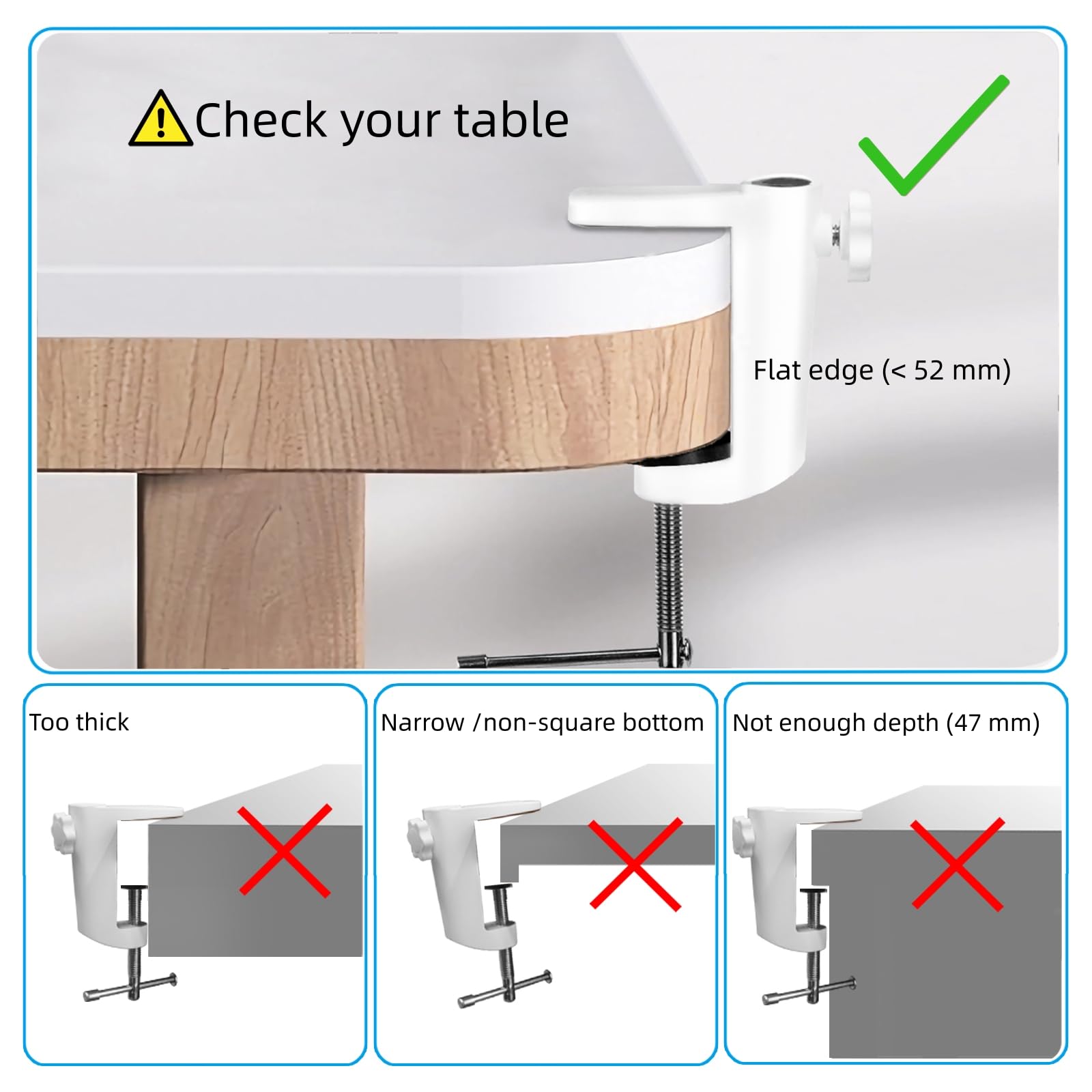 Check your table

Flat edge (< 52 mm)

Too thick

Narrow /non-square bottom

Not enough depth (47 mm)