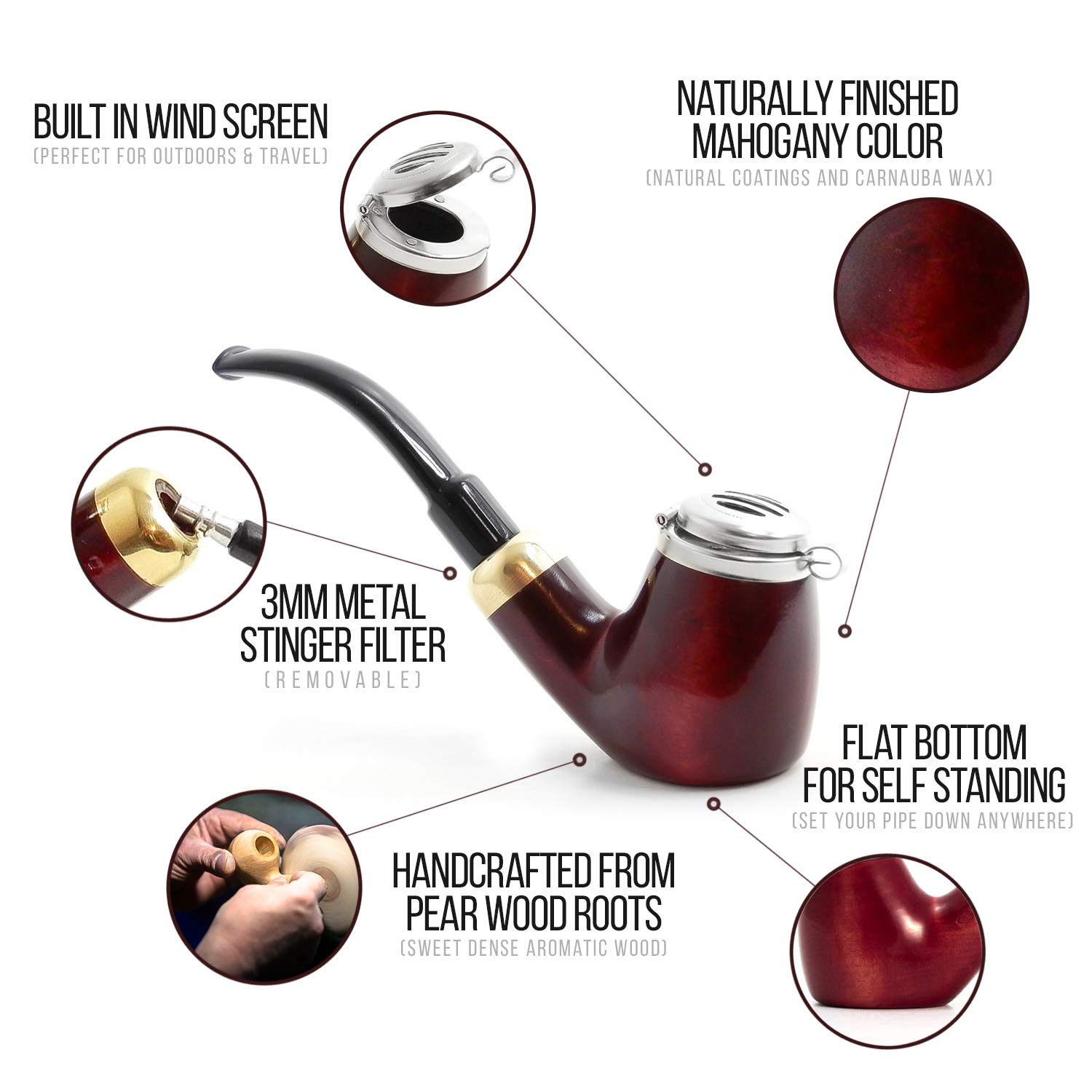 BUILT IN WIND SCREEN
(PERFECT FOR OUTDOORS & TRAVEL)

NATURALLY FINISHED MAHOGANY COLOR
(NATURAL COATINGS AND CARNAUBA WAX)

3MM METAL STINGER FILTER
(REMOVABLE)

FLAT BOTTOM FOR SELF STANDING
(SET YOUR PIPE DOWN ANYWHERE)

HANDCRAFTED FROM PEAR WOOD ROOTS
(SWEET DENSE AROMATIC WOOD)