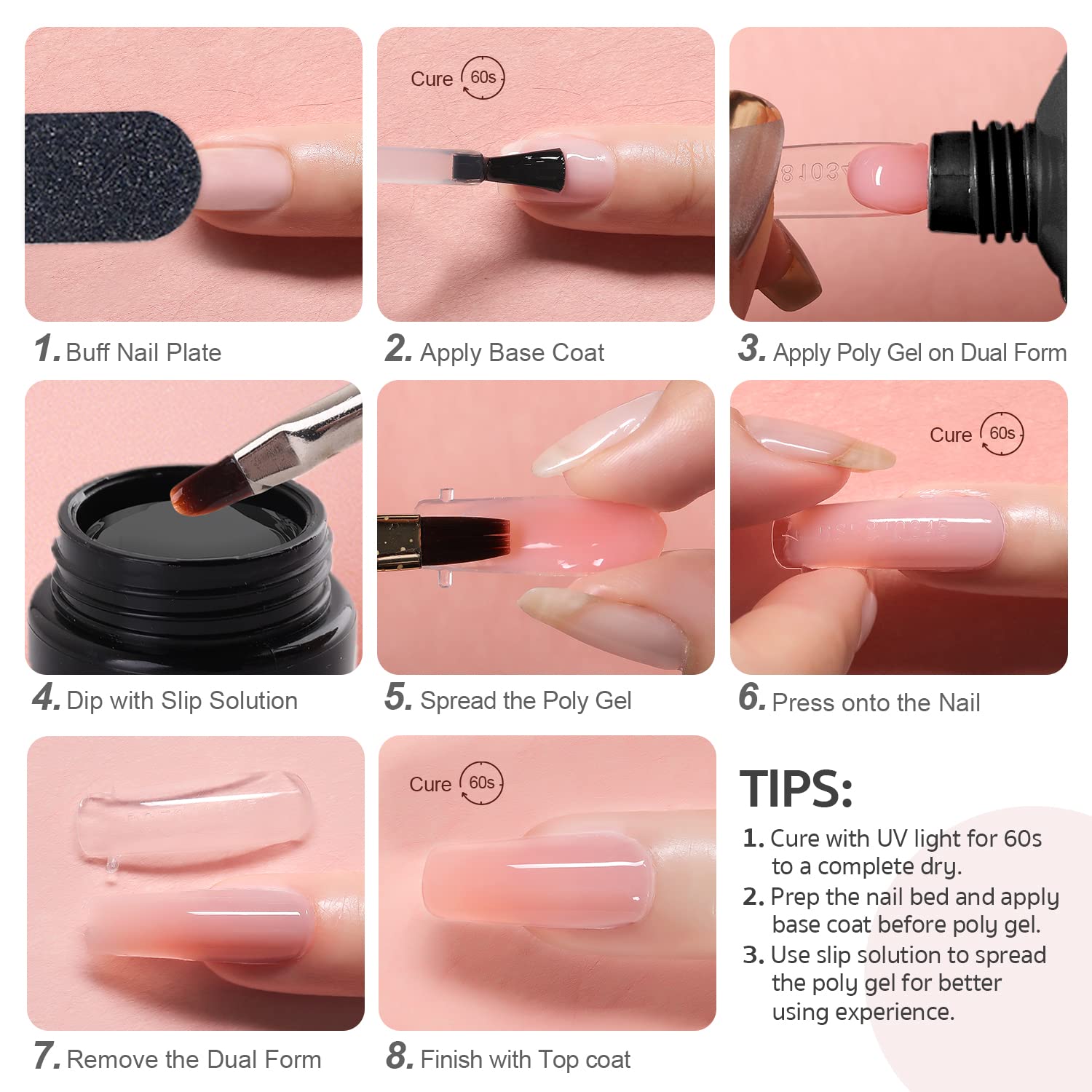 1. Buff Nail Plate

Cure 60s

2. Apply Base Coat

3. Apply Poly Gel on Dual Form

4. Dip with Slip Solution

5. Spread the Poly Gel

Cure 60s

6. Press onto the Nail

7. Remove the Dual Form

Cure 60s

8. Finish with Top coat

TIPS:

1. Cure with UV light for 60s to a complete dry.
2. Prep the nail bed and apply base coat before poly gel.
3. Use slip solution to spread the poly gel for better using experience.