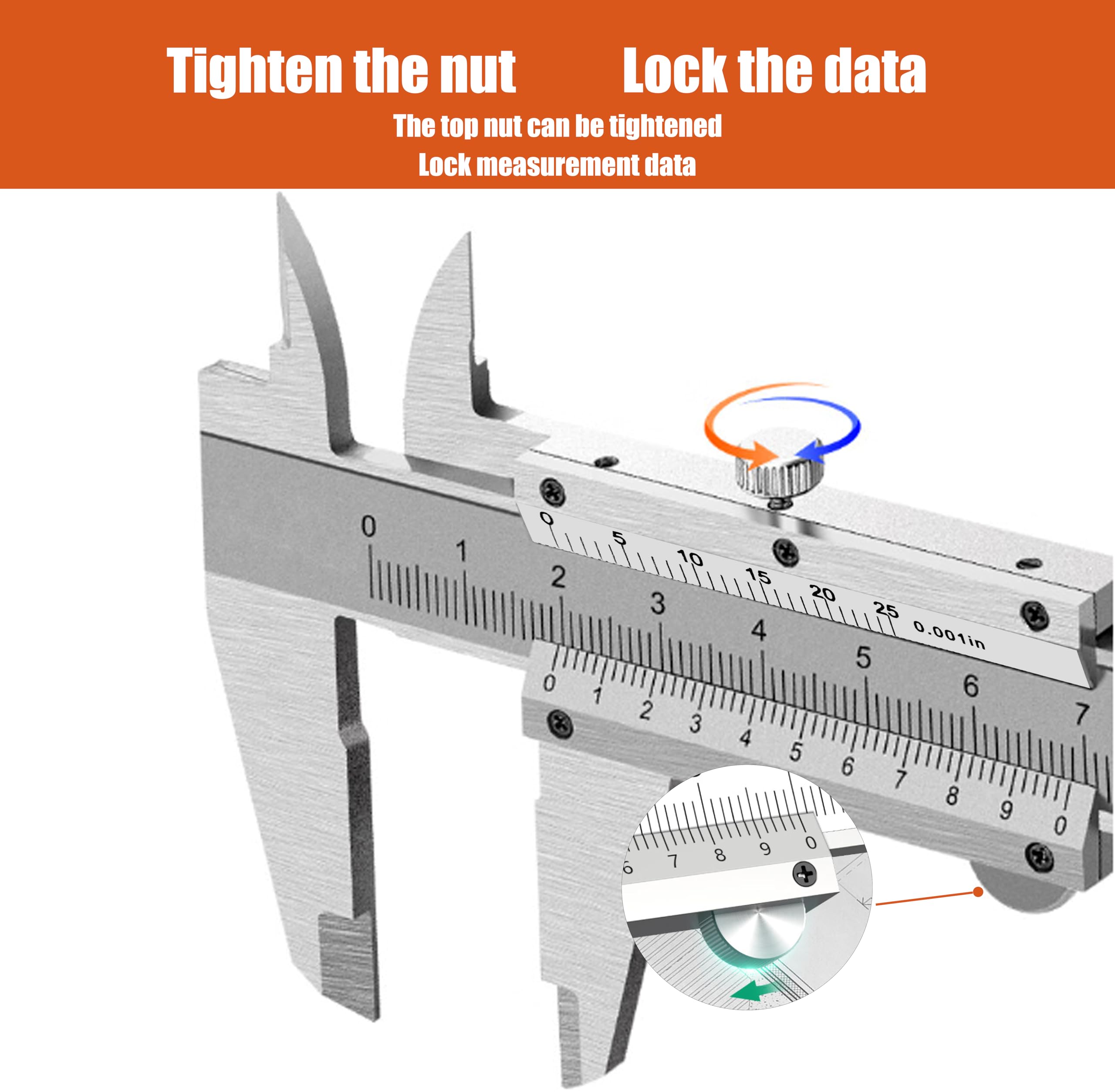 Tighten the nut Lock the data

The top nut can be tightened

Lock measurement data

0 5 10 15 20 25 0.001in

0 1 2 3 4 5 6 7

0 1 2 3 4 5 6 7 8 9 0

6 7 8 9 0