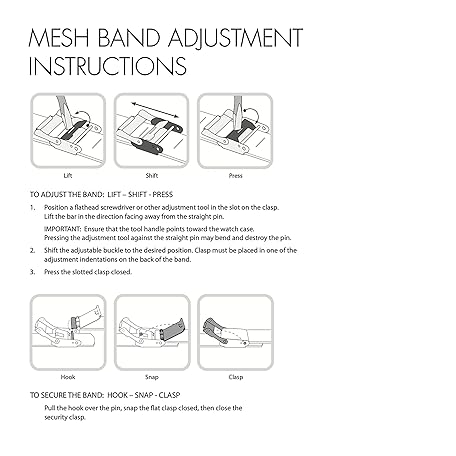 MESH BAND ADJUSTMENT INSTRUCTIONS

Lift

Shift

Press

TO ADJUST THE BAND: LIFT – SHIFT - PRESS

1. Position a flathead screwdriver or other adjustment tool in the slot on the clasp. Lift the bar in the direction facing away from the straight pin.

IMPORTANT: Ensure that the tool handle points toward the watch case. Pressing the adjustment tool against the straight pin may bend and destroy the pin.

2. Shift the adjustable buckle to the desired position. Clasp must be placed in one of the adjustment indentations on the back of the band.

3. Press the slotted clasp closed.

Hook

Snap

Clasp

TO SECURE THE BAND: HOOK – SNAP - CLASP

Pull the hook over the pin, snap the flat clasp closed, then close the security clasp.