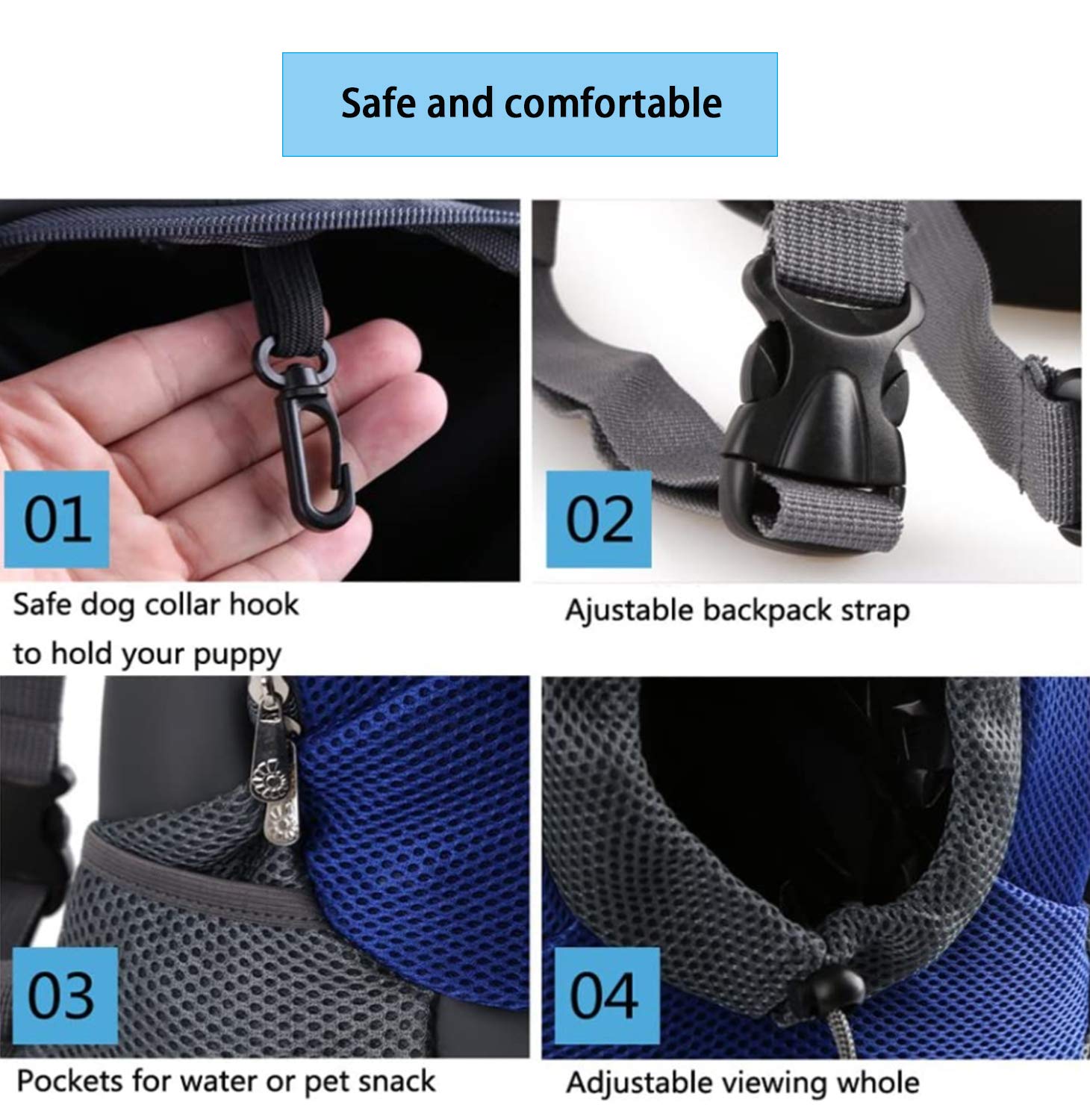 Safe and comfortable

01

Safe dog collar hook
to hold your puppy

02

Ajustable backpack strap

03

Pockets for water or pet snack

04

Adjustable viewing whole