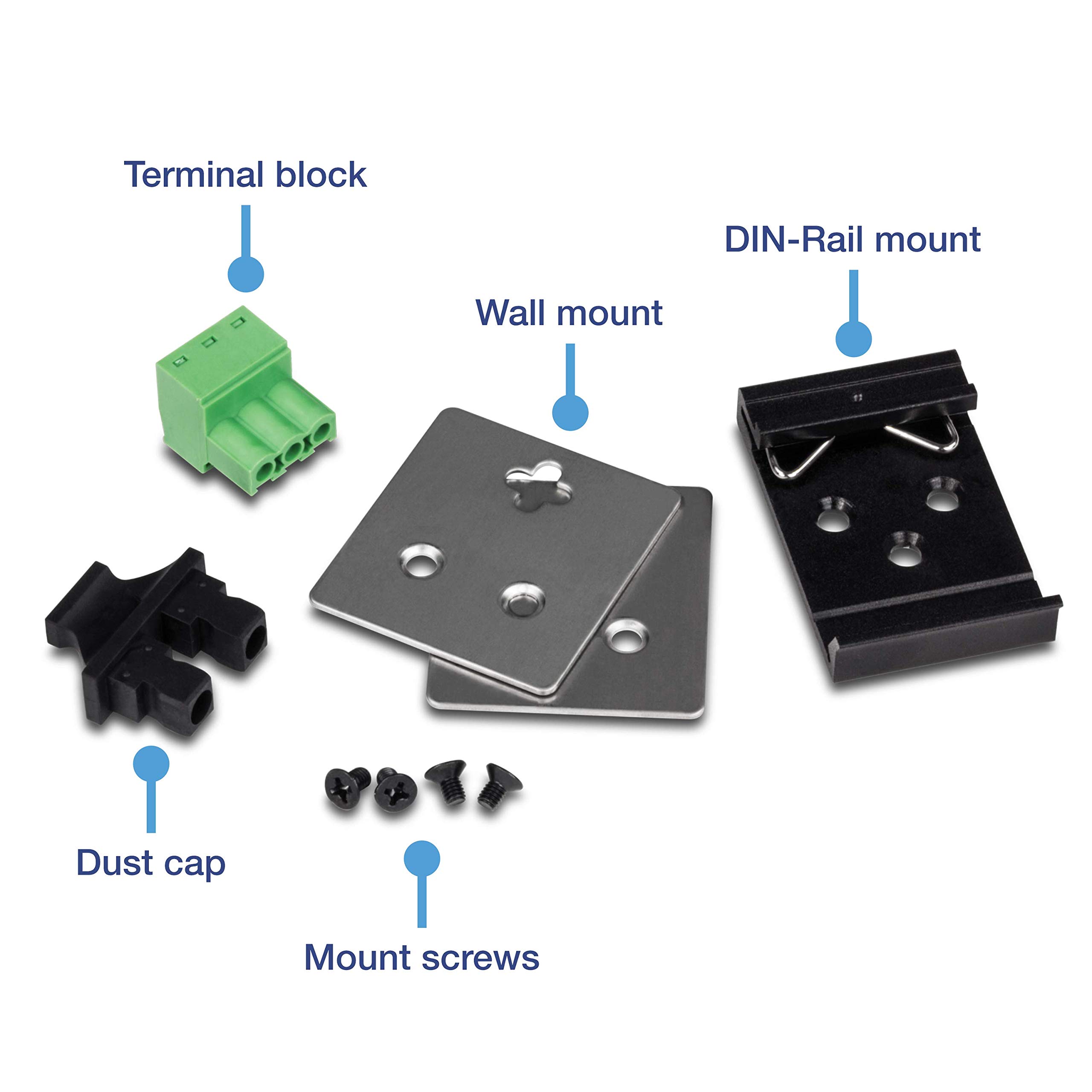 Terminal block

DIN-Rail mount

Wall mount

Dust cap

Mount screws