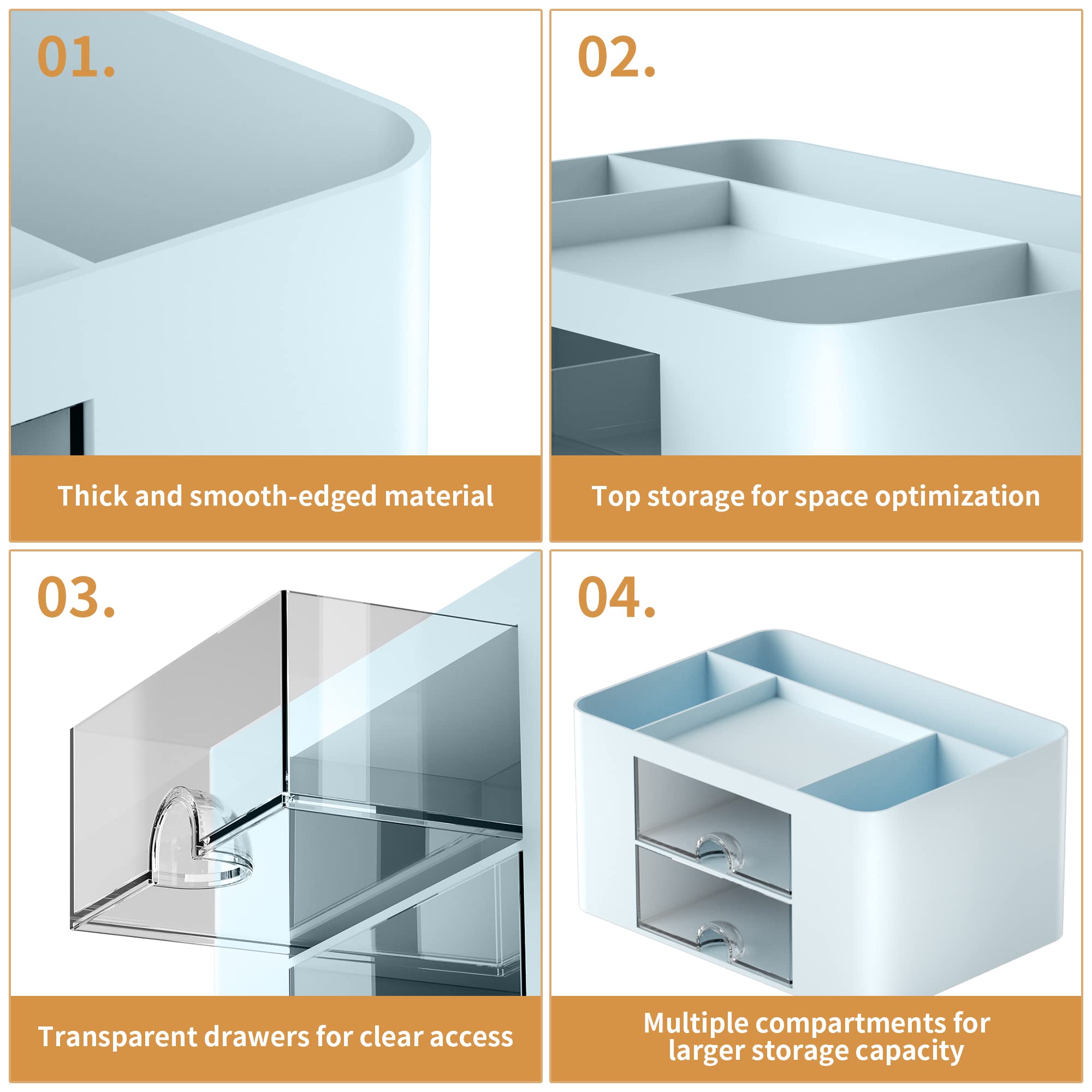 01.

Thick and smooth-edged material

02.

Top storage for space optimization

03.

Transparent drawers for clear access

04.

Multiple compartments for larger storage capacity