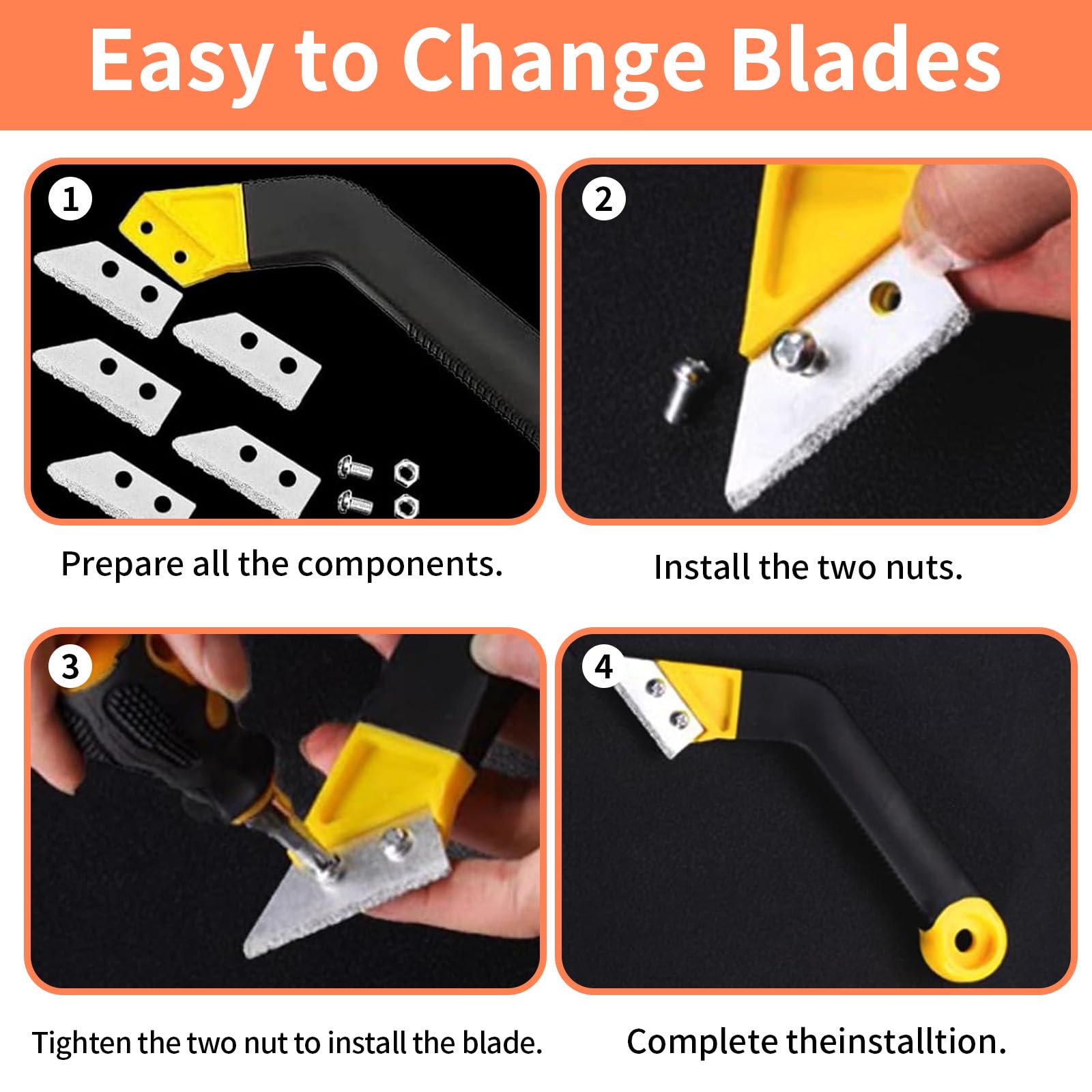 Easy to Change Blades

1

Prepare all the components.

2

Install the two nuts.

3

Tighten the two nut to install the blade.

4

Complete theinstalltion.