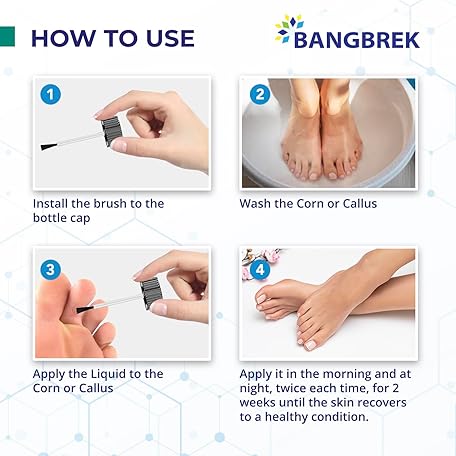 HOW TO USE

BANGBREK

1

Install the brush to the bottle cap

2

Wash the Corn or Callus

3

Apply the Liquid to the Corn or Callus

4

Apply it in the morning and at night, twice each time, for 2 weeks until the skin recovers to a healthy condition.