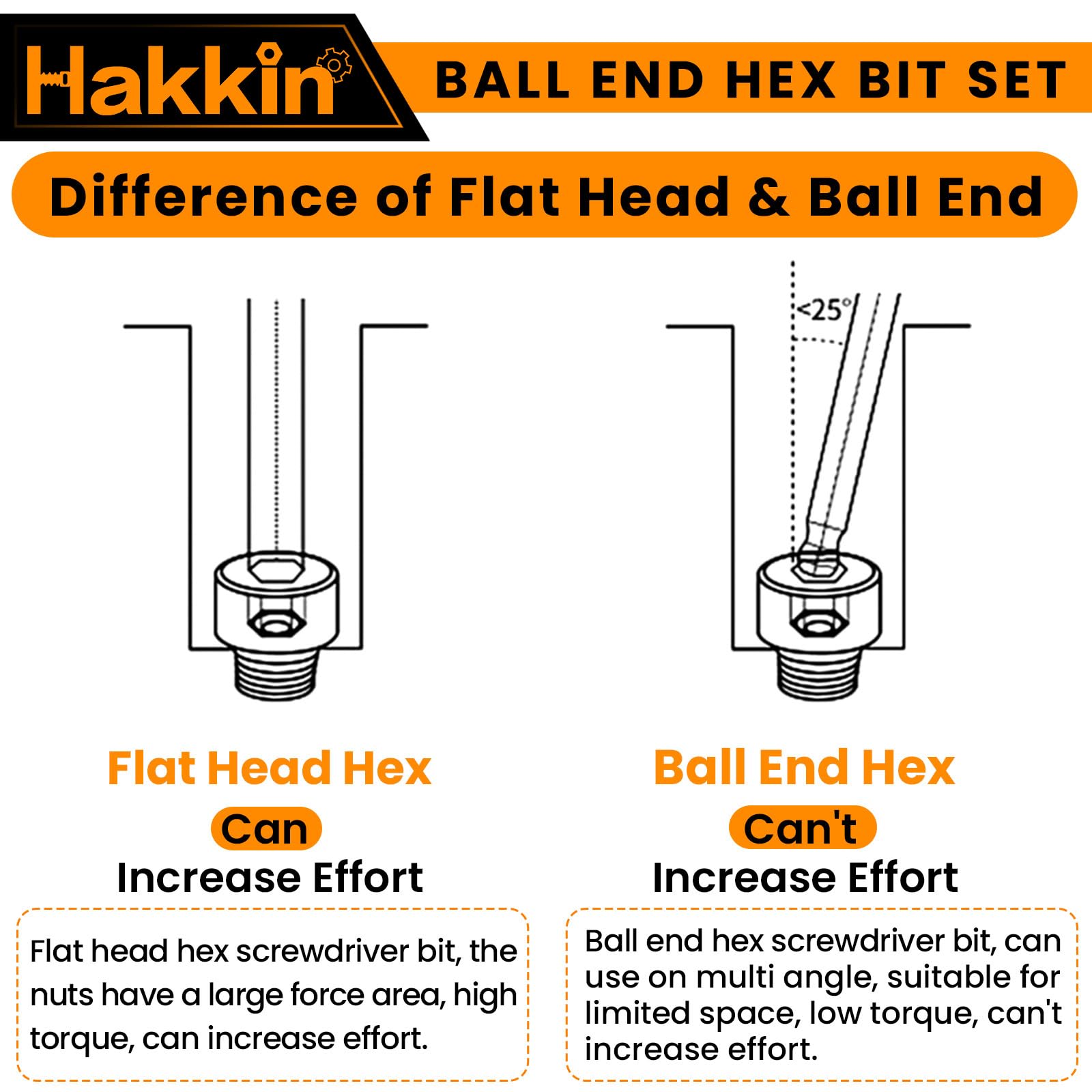 Hakkin

BALL END HEX BIT SET

Difference of Flat Head & Ball End

<25°

Flat Head Hex
Can
Increase Effort

Flat head hex screwdriver bit, the nuts have a large force area, high torque, can increase effort.

Ball End Hex
Can't
Increase Effort

Ball end hex screwdriver bit, can use on multi angle, suitable for limited space, low torque, can't increase effort.