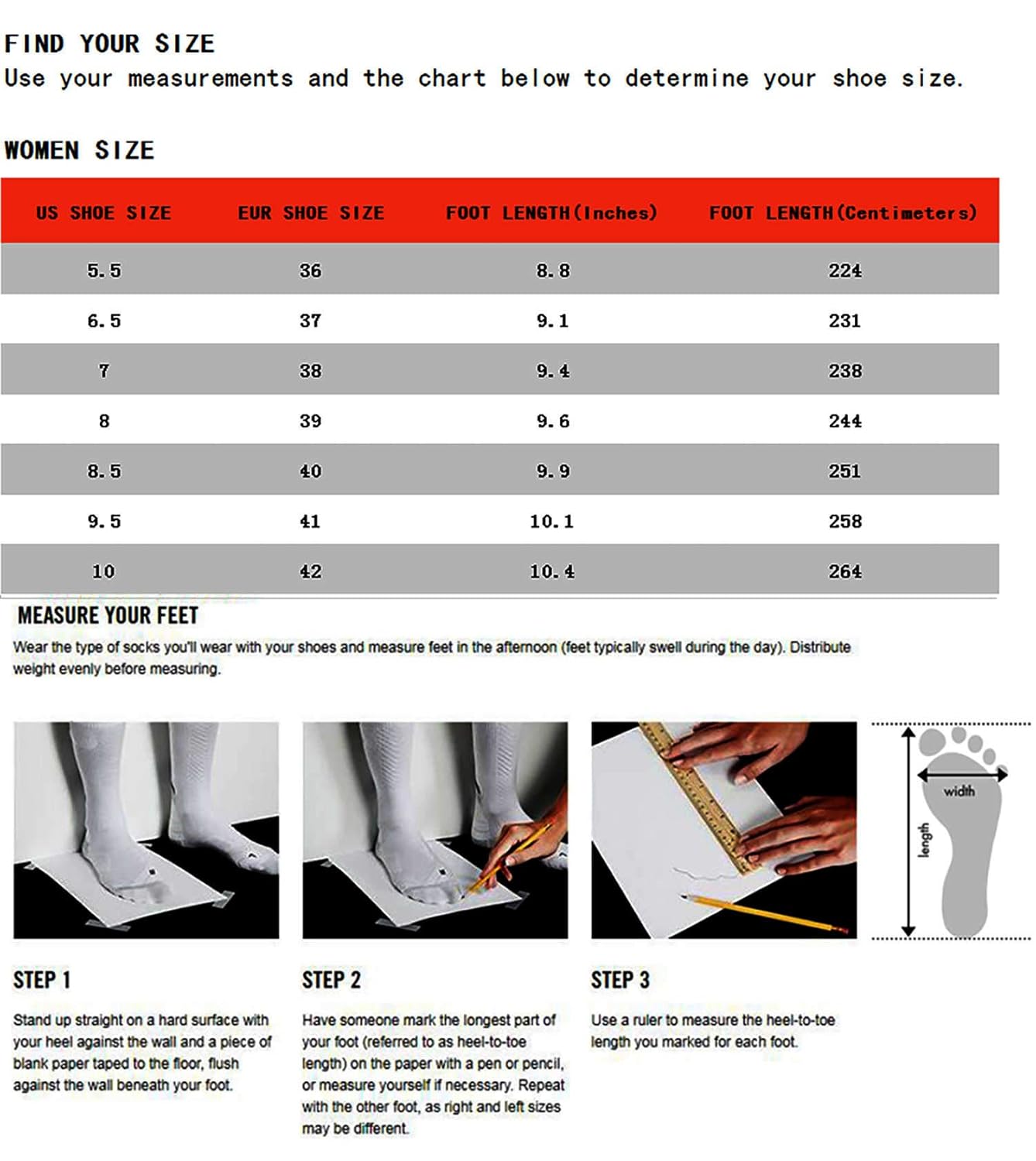 FIND YOUR SIZE
Use your measurements and the chart below to determine your shoe size.

WOMEN SIZE

| US SHOE SIZE | EUR SHOE SIZE | FOOT LENGTH(Inches) | FOOT LENGTH(Centimeters) |
|---|---|---|---|
| 5.5 | 36 | 8.8 | 224 |
| 6.5 | 37 | 9.1 | 231 |
| 7 | 38 | 9.4 | 238 |
| 8 | 39 | 9.6 | 244 |
| 8.5 | 40 | 9.9 | 251 |
| 9.5 | 41 | 10.1 | 258 |
| 10 | 42 | 10.4 | 264 |

MEASURE YOUR FEET
Wear the type of socks you'll wear with your shoes and measure feet in the afternoon (feet typically swell during the day). Distribute weight evenly before measuring.

width
length

STEP 1
Stand up straight on a hard surface with your heel against the wall and a piece of blank paper taped to the floor, flush against the wall beneath your foot.

STEP 2
Have someone mark the longest part of your foot (referred to as heel-to-toe length) on the paper with a pen or pencil, or measure yourself if necessary. Repeat with the other foot, as right and left sizes may be different.

STEP 3
Use a ruler to measure the heel-to-toe length you marked for each foot.