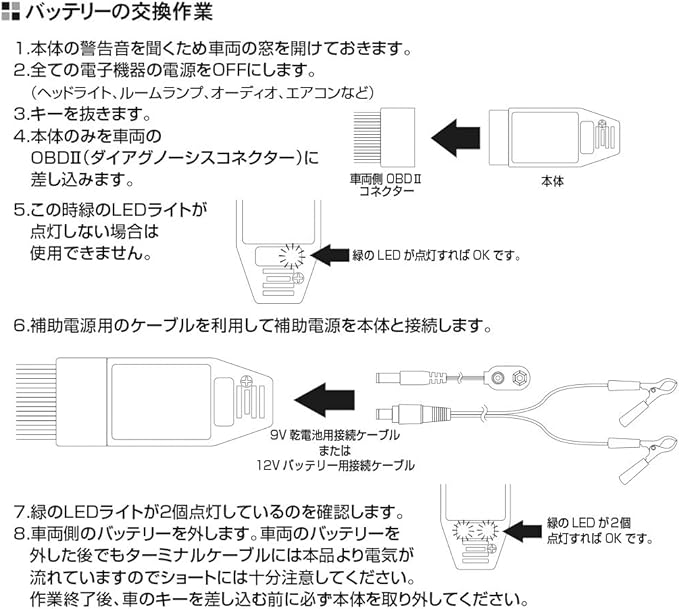 バッテリーの交換作業

1.本体の警告音を聞くため車両の窓を開けておきます。
2.全ての電子機器の電源をOFFにします。
（ヘッドライト、ルームランプ、オーディオ、エアコンなど）
3.キーを抜きます。
4.本体のみを車両のOBDⅡ（ダイアグノーシスコネクター）に差し込みます。

車両側 OBDⅡ コネクター

本体

5.この時緑のLEDライトが点灯しない場合は使用できません。

緑の LED が点灯すれば OK です。

6.補助電源用のケーブルを利用して補助電源を本体と接続します。

9V 乾電池用接続ケーブル
または
12V バッテリー用接続ケーブル

7.緑のLEDライトが2個点灯しているのを確認します。
8.車両側のバッテリーを外します。車両のバッテリーを外した後でもターミナルケーブルには本品より電気が流れていますのでショートには十分注意してください。
作業終了後、車のキーを差し込む前に必ず本体を取り外してください。

緑の LED が2個点灯すれば OK です。