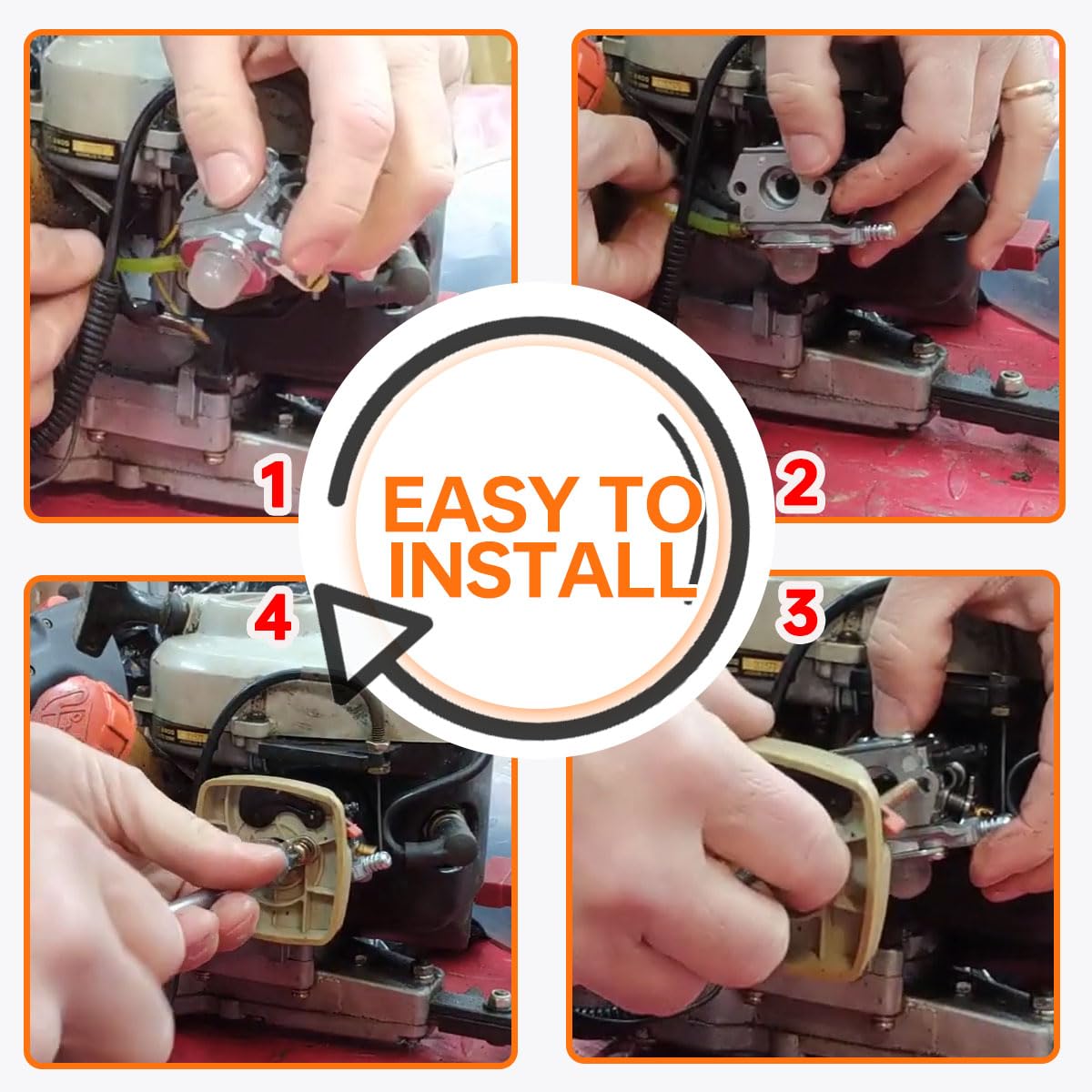 1

2

EASY TO INSTALL

4

3