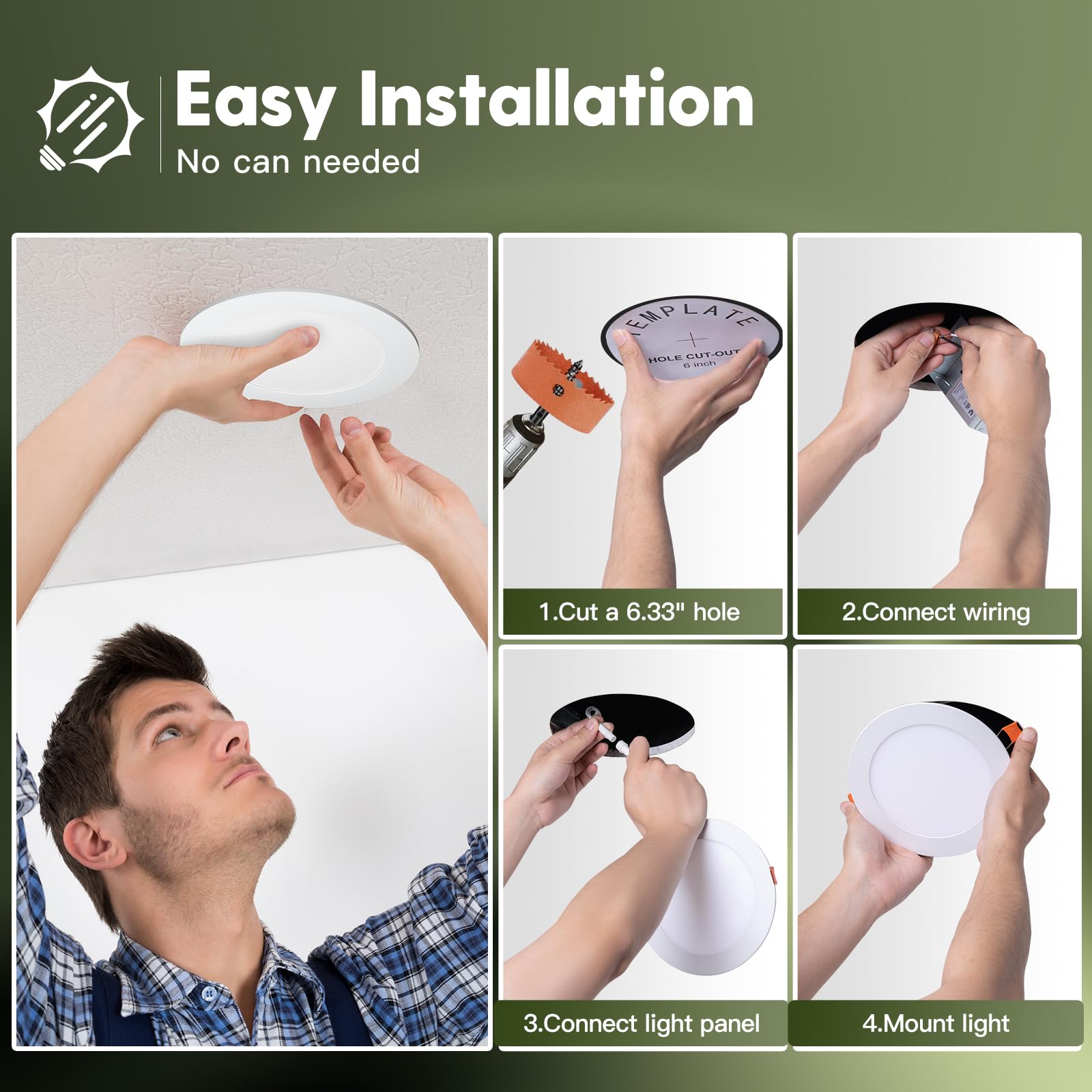 Easy Installation
No can needed

TEMPLATE
HOLE CUT-OUT
6 inch

1.Cut a 6.33" hole

2.Connect wiring

3.Connect light panel

4.Mount light