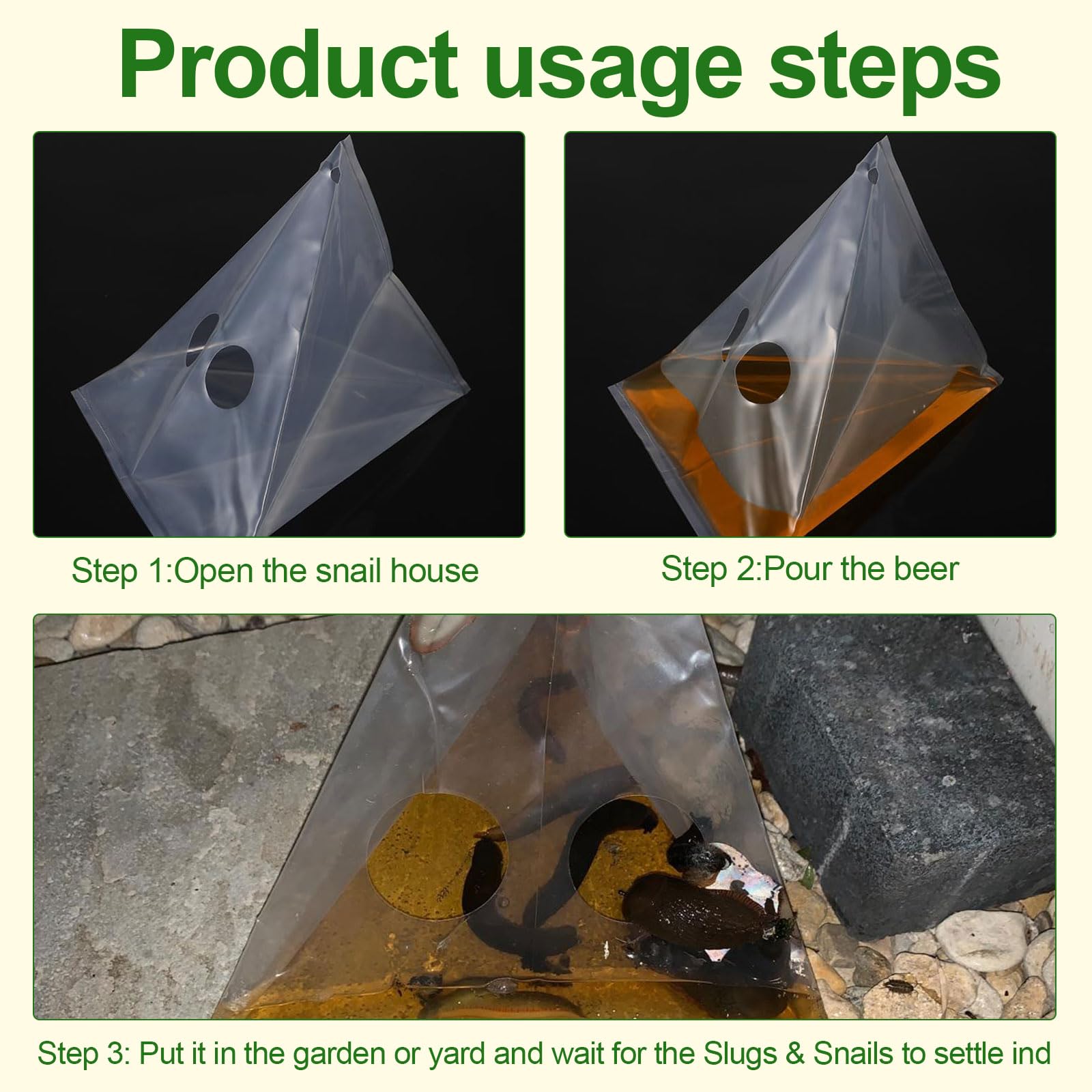 Product usage steps

Step 1:Open the snail house

Step 2:Pour the beer

Step 3: Put it in the garden or yard and wait for the Slugs & Snails to settle ind