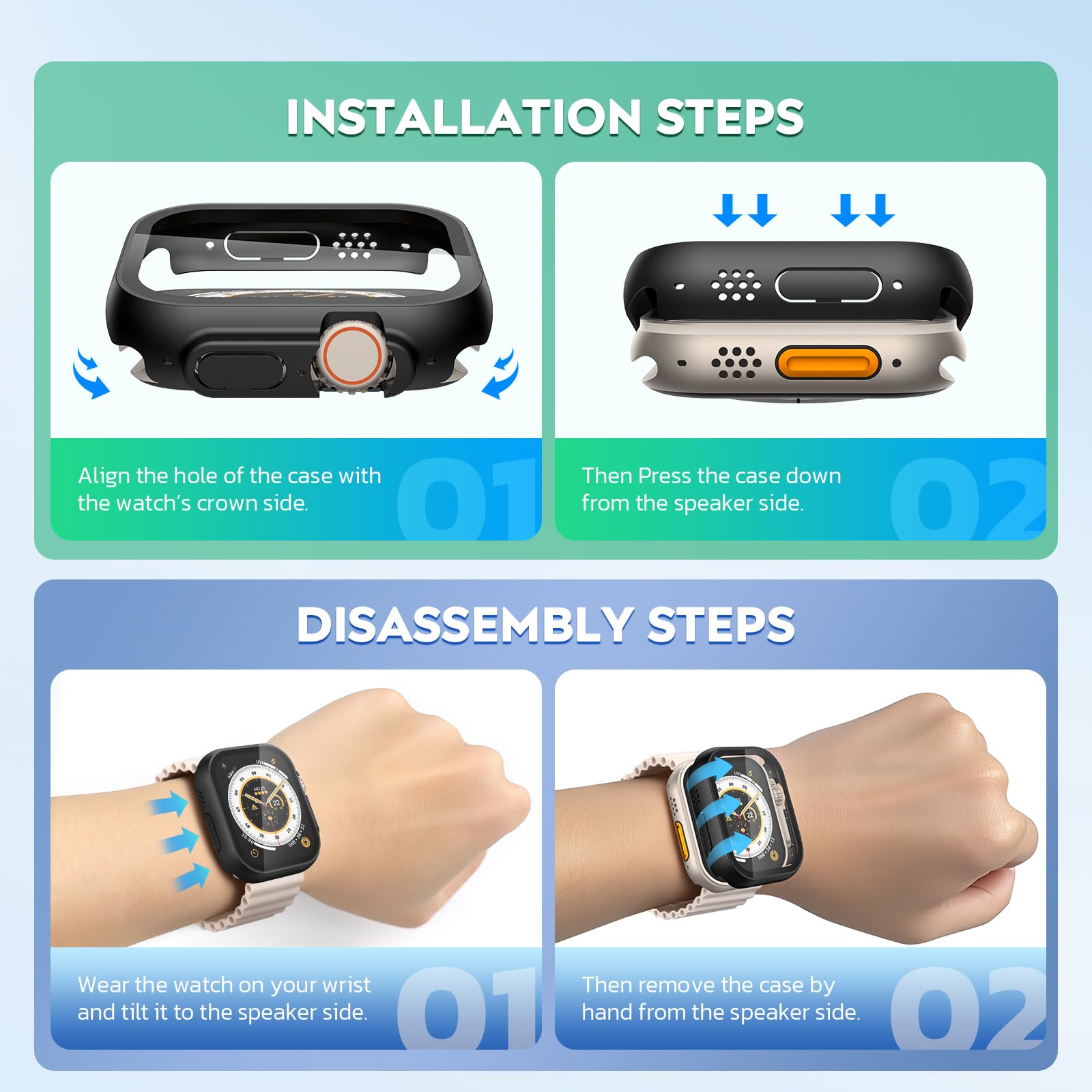 INSTALLATION STEPS

Align the hole of the case with the watch's crown side.

01

Then Press the case down from the speaker side.

02

DISASSEMBLY STEPS

Wear the watch on your wrist and tilt it to the speaker side.

01

Then remove the case by hand from the speaker side.

02