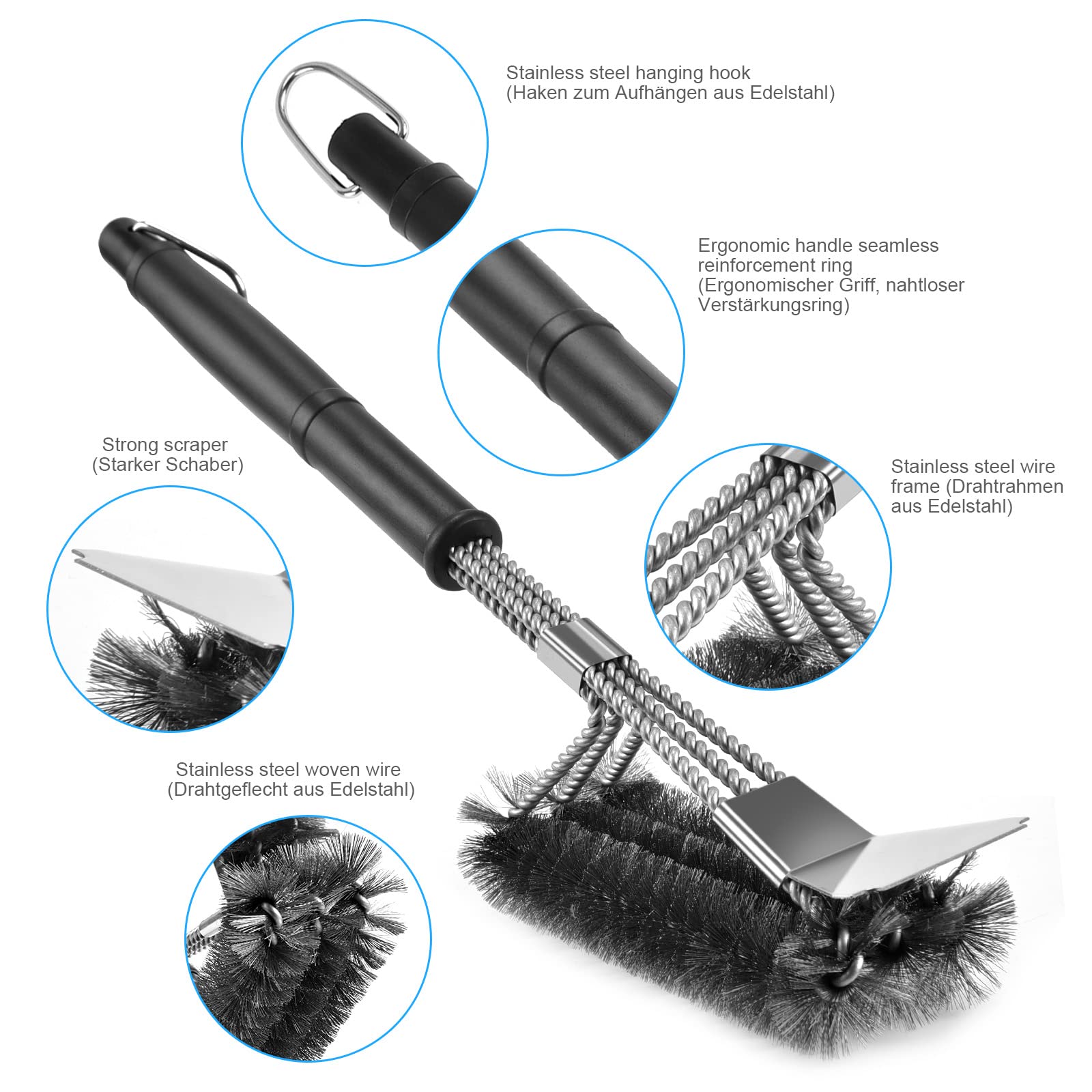 Stainless steel hanging hook
(Haken zum Aufhängen aus Edelstahl)

Ergonomic handle seamless reinforcement ring
(Ergonomischer Griff, nahtloser Verstärkungsring)

Strong scraper
(Starker Schaber)

Stainless steel wire frame (Drahtrahmen aus Edelstahl)

Stainless steel woven wire
(Drahtgeflecht aus Edelstahl)