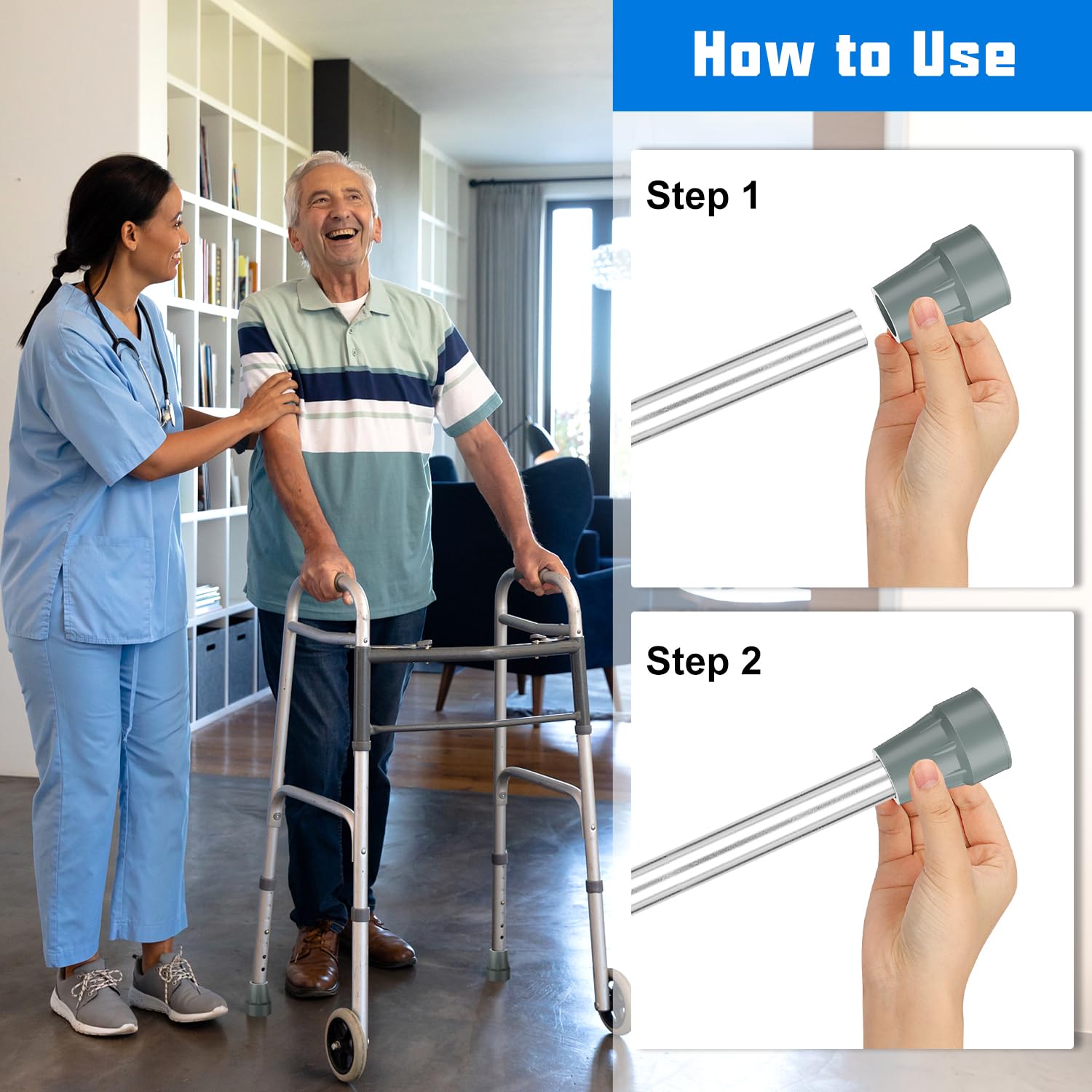 How to Use

Step 1

Step 2