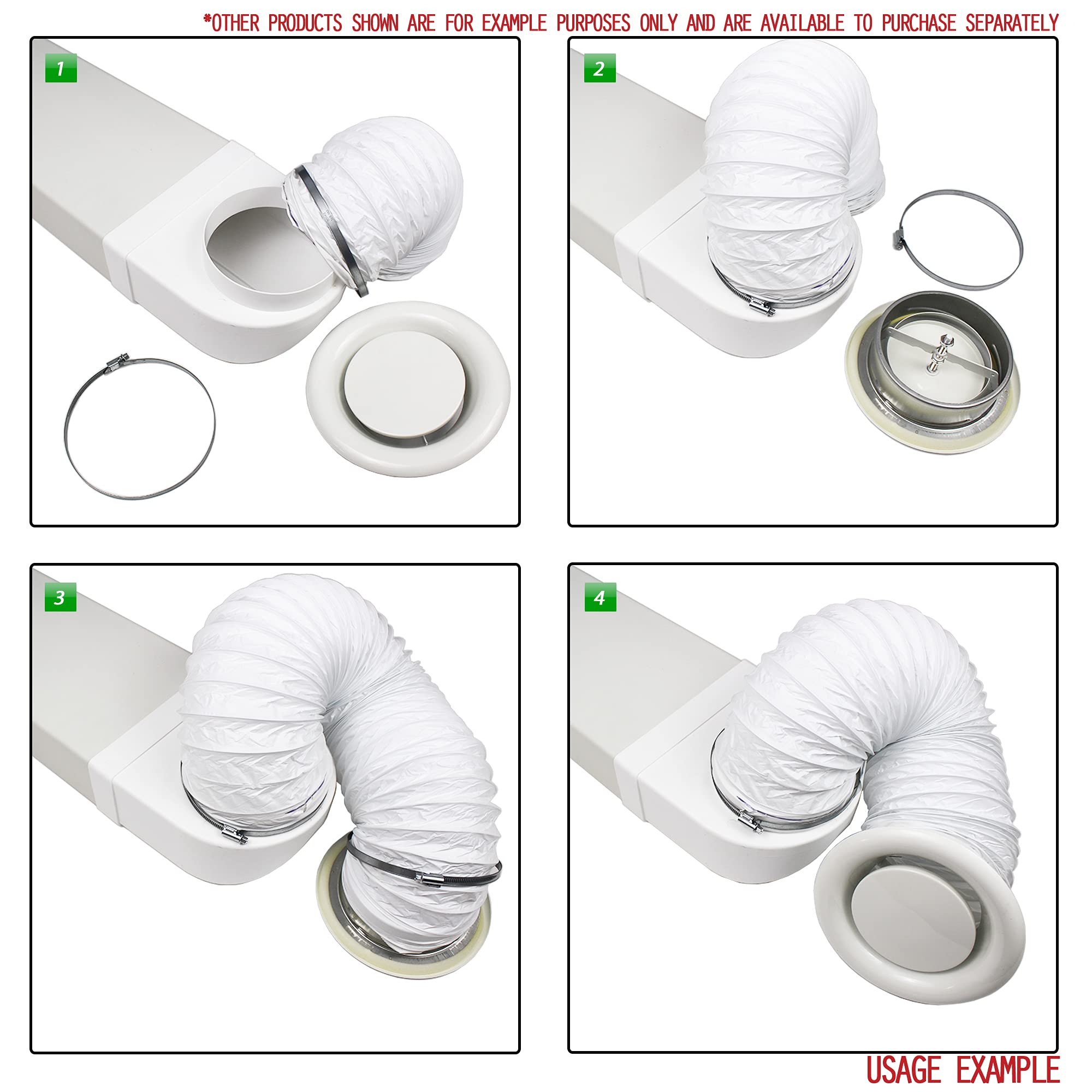 *OTHER PRODUCTS SHOWN ARE FOR EXAMPLE PURPOSES ONLY AND ARE AVAILABLE TO PURCHASE SEPARATELY

1

2

3

4

USAGE EXAMPLE