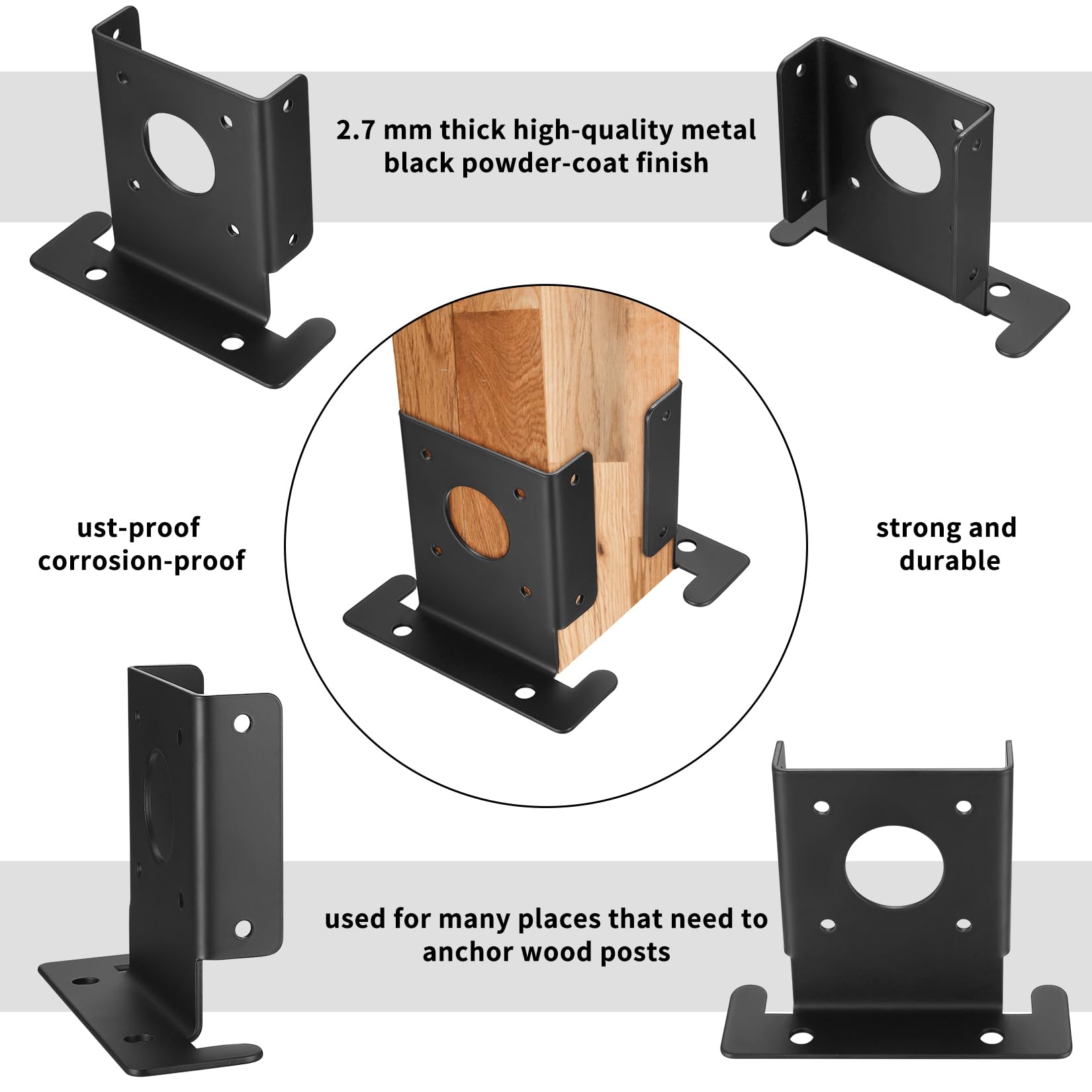 2.7 mm thick high-quality metal black powder-coat finish

ust-proof corrosion-proof

strong and durable

used for many places that need to anchor wood posts