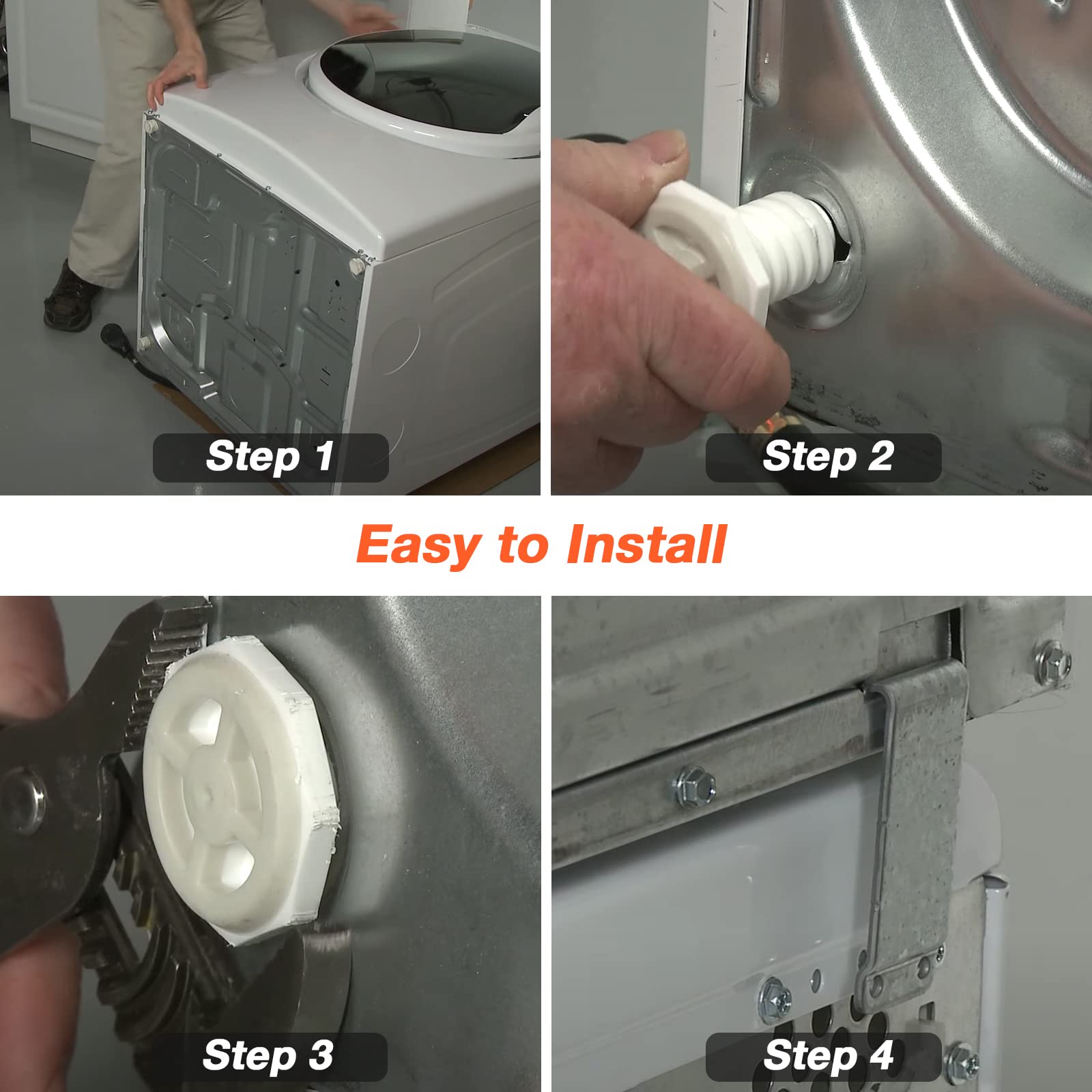 Step 1

Step 2

Easy to Install

Step 3

Step 4