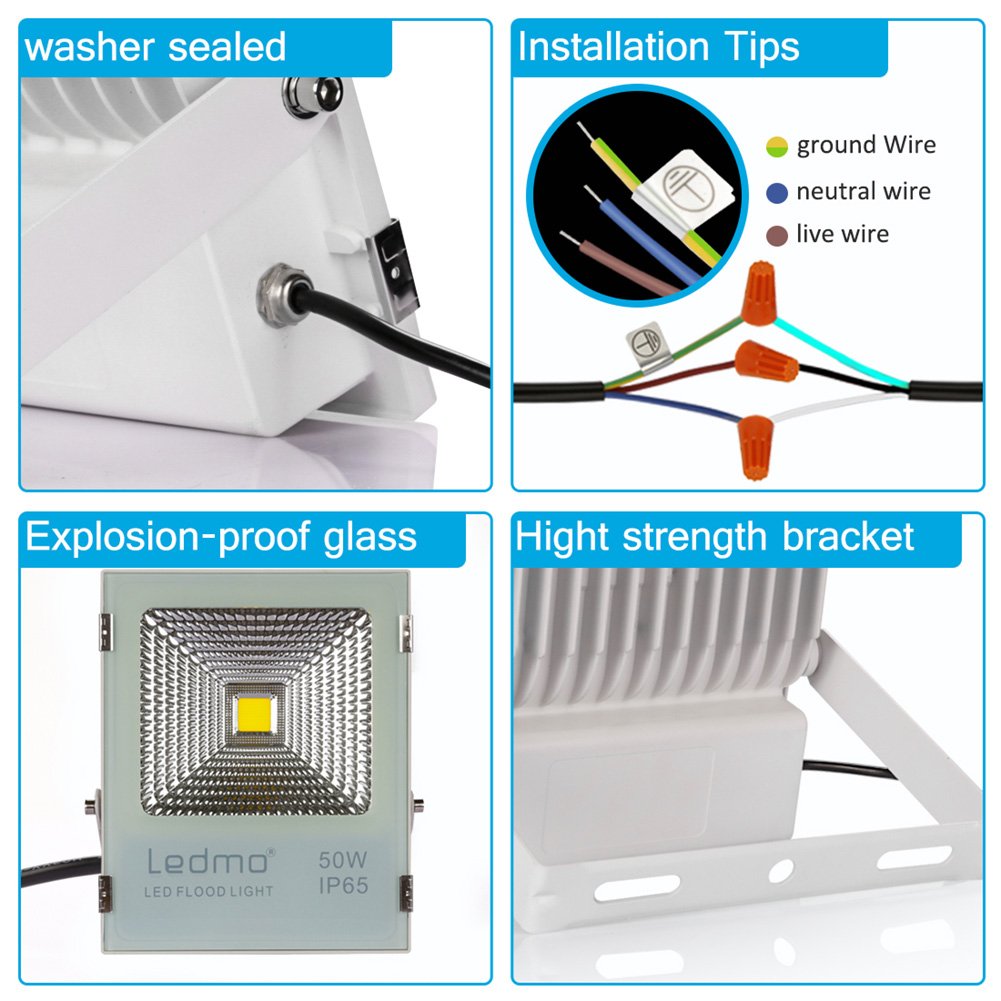 washer sealed

Installation Tips

ground Wire
neutral wire
live wire

Explosion-proof glass

Ledmo®
LED FLOOD LIGHT
50W
IP65

Hight strength bracket