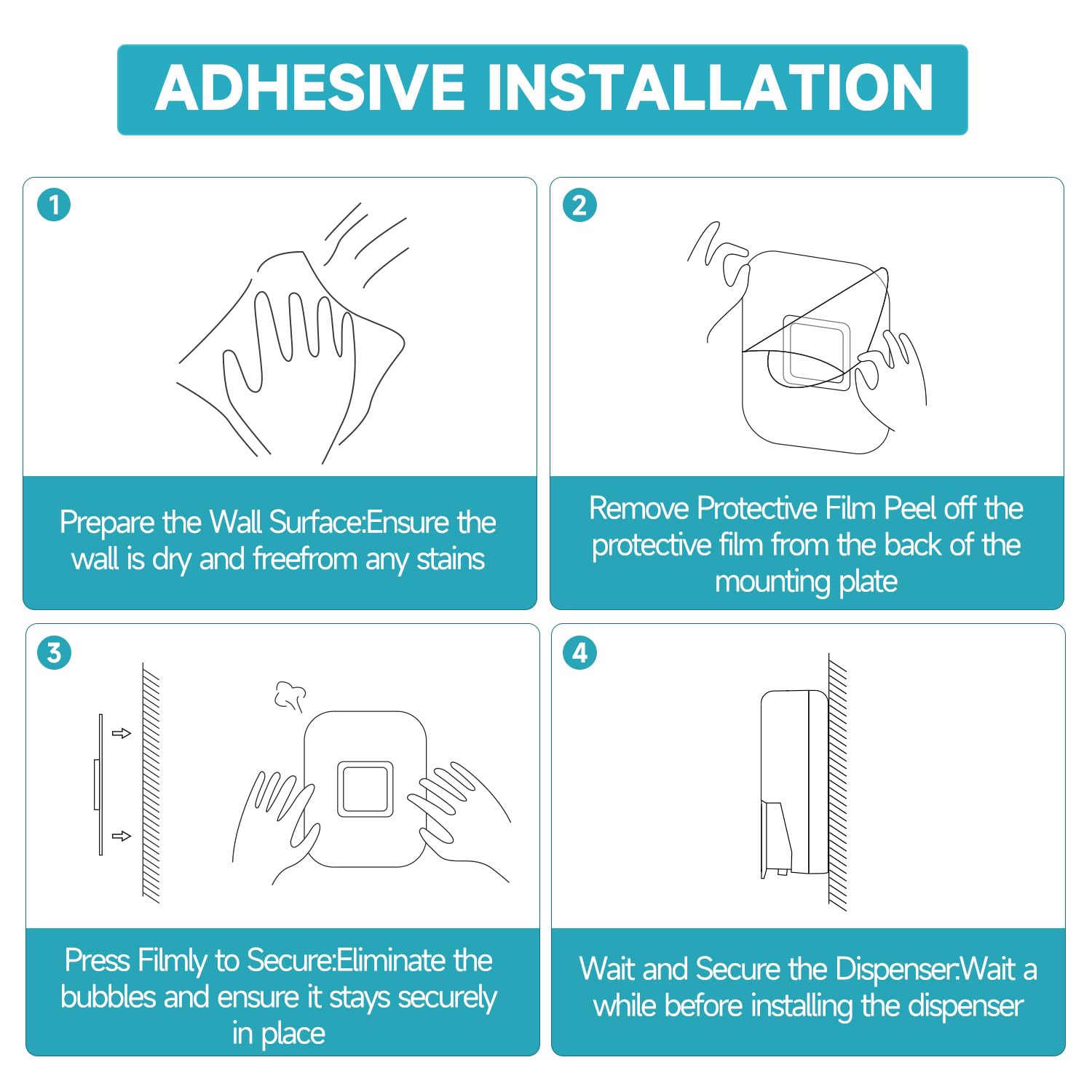 ADHESIVE INSTALLATION

1

Prepare the Wall Surface:Ensure the wall is dry and freefrom any stains

2

Remove Protective Film Peel off the protective film from the back of the mounting plate

3

Press Filmly to Secure:Eliminate the bubbles and ensure it stays securely in place

4

Wait and Secure the Dispenser:Wait a while before installing the dispenser