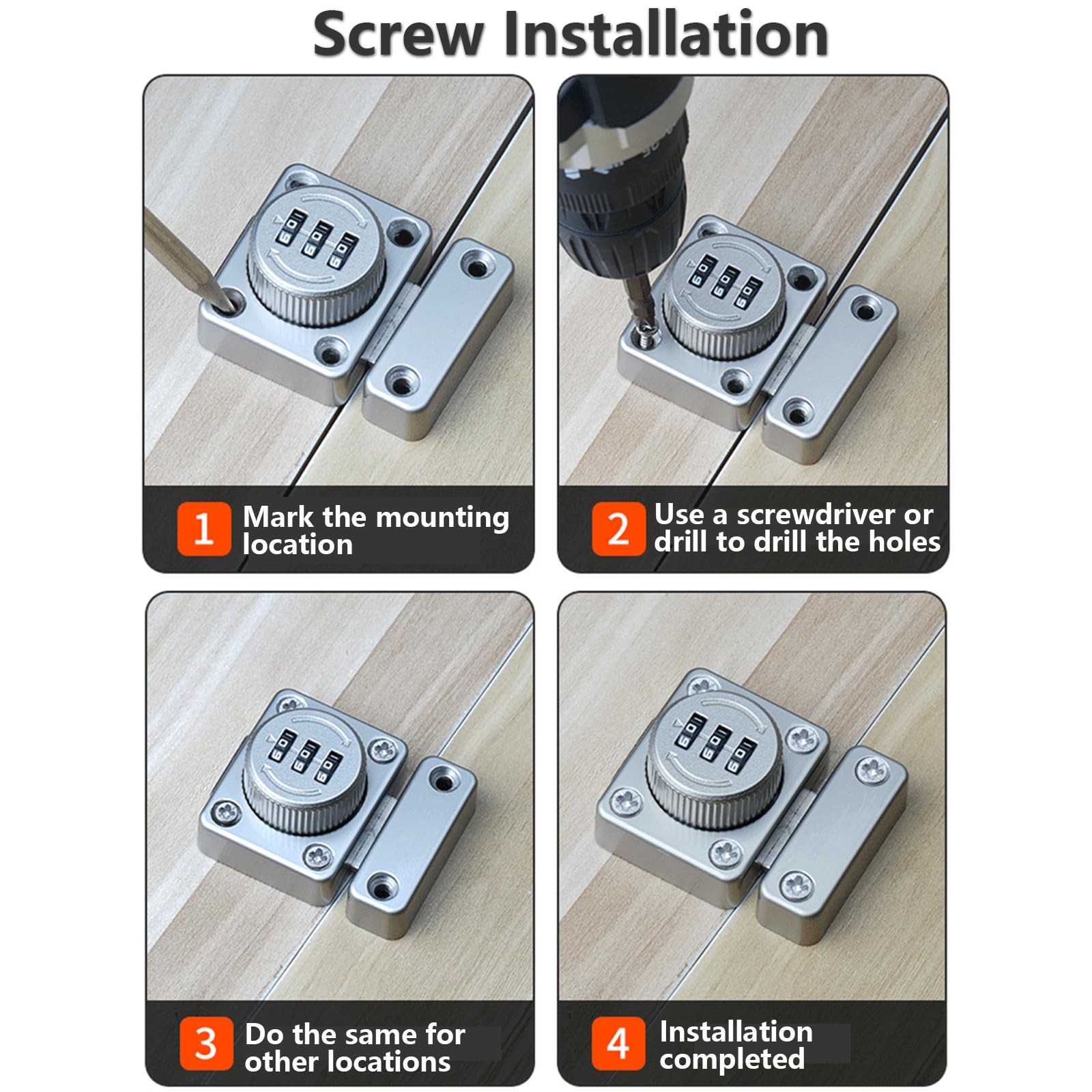 Screw Installation

1 Mark the mounting location

2 Use a screwdriver or drill to drill the holes

3 Do the same for other locations

4 Installation completed