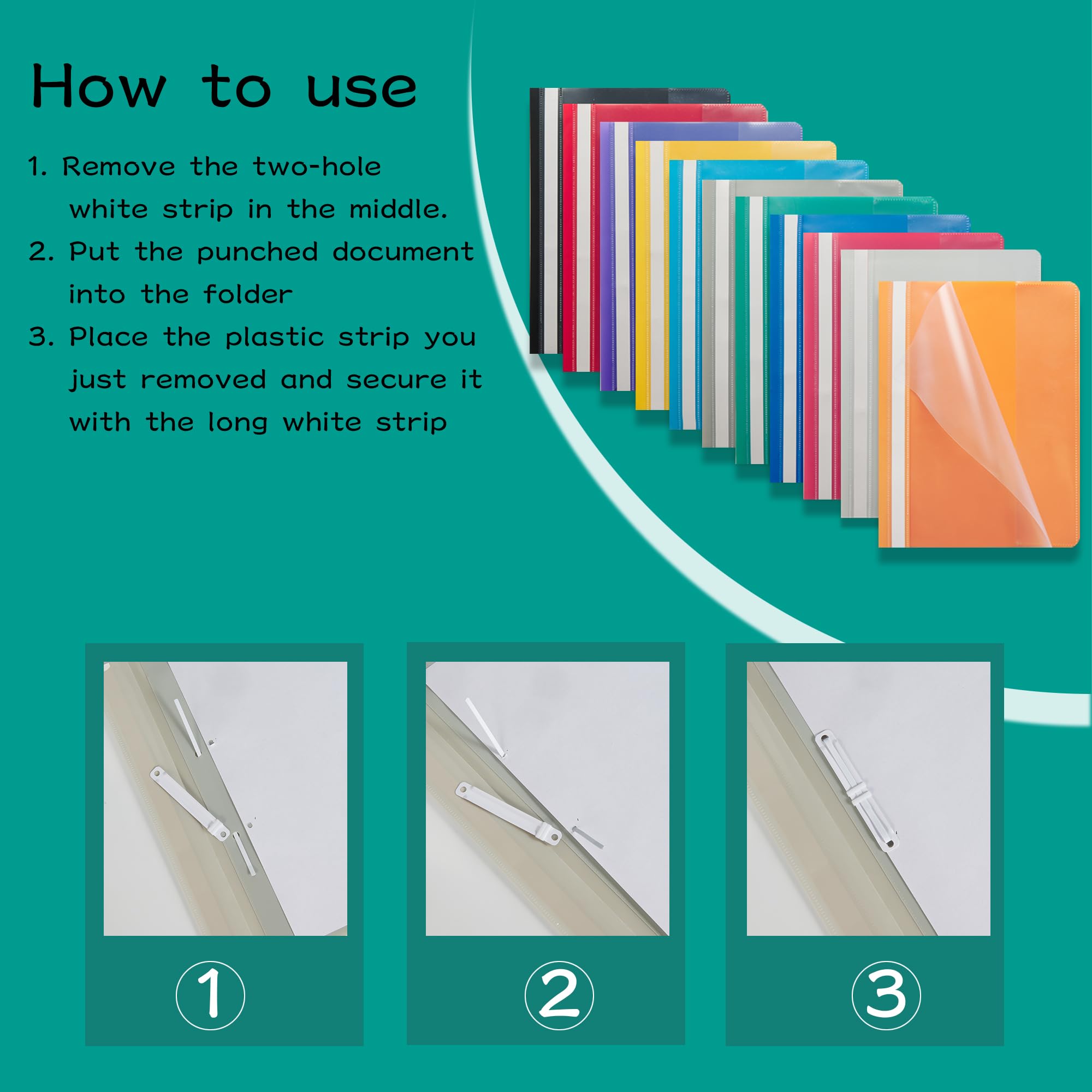 How to use

1. Remove the two-hole white strip in the middle.
2. Put the punched document into the folder
3. Place the plastic strip you just removed and secure it with the long white strip

①

②

③