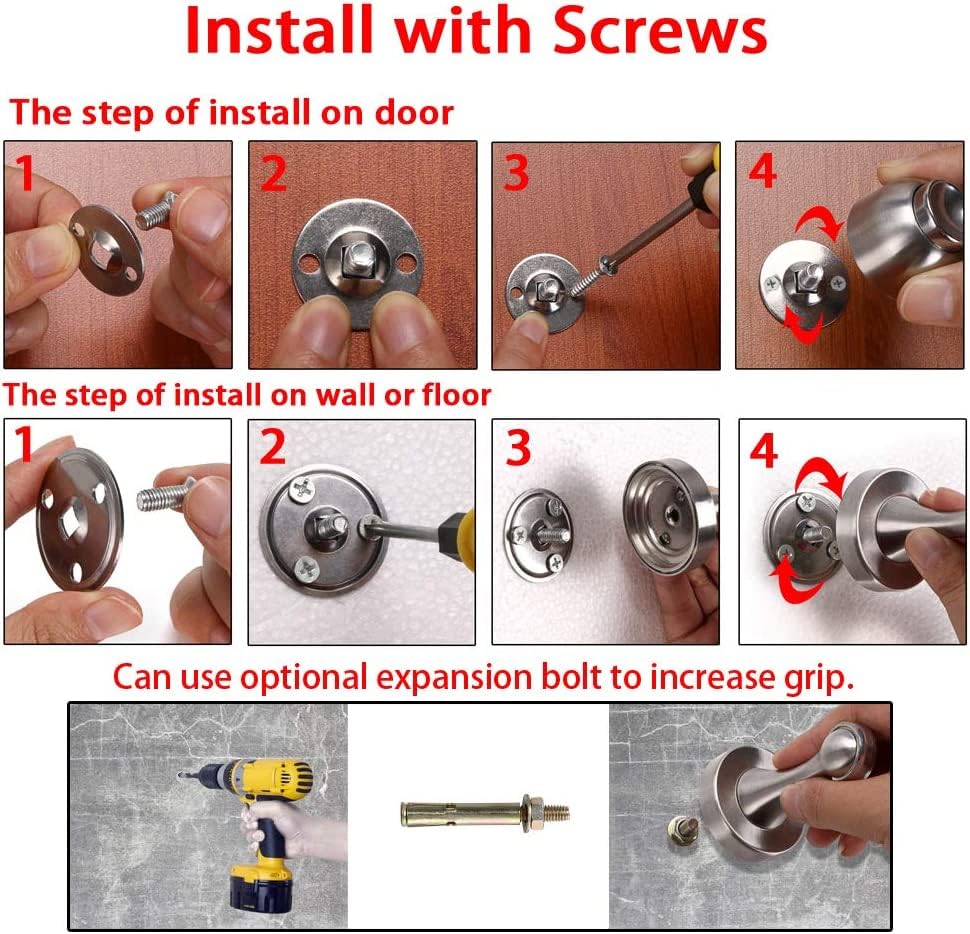 Install with Screws

The step of install on door

1

2

3

4

The step of install on wall or floor

1

2

3

4

Can use optional expansion bolt to increase grip.