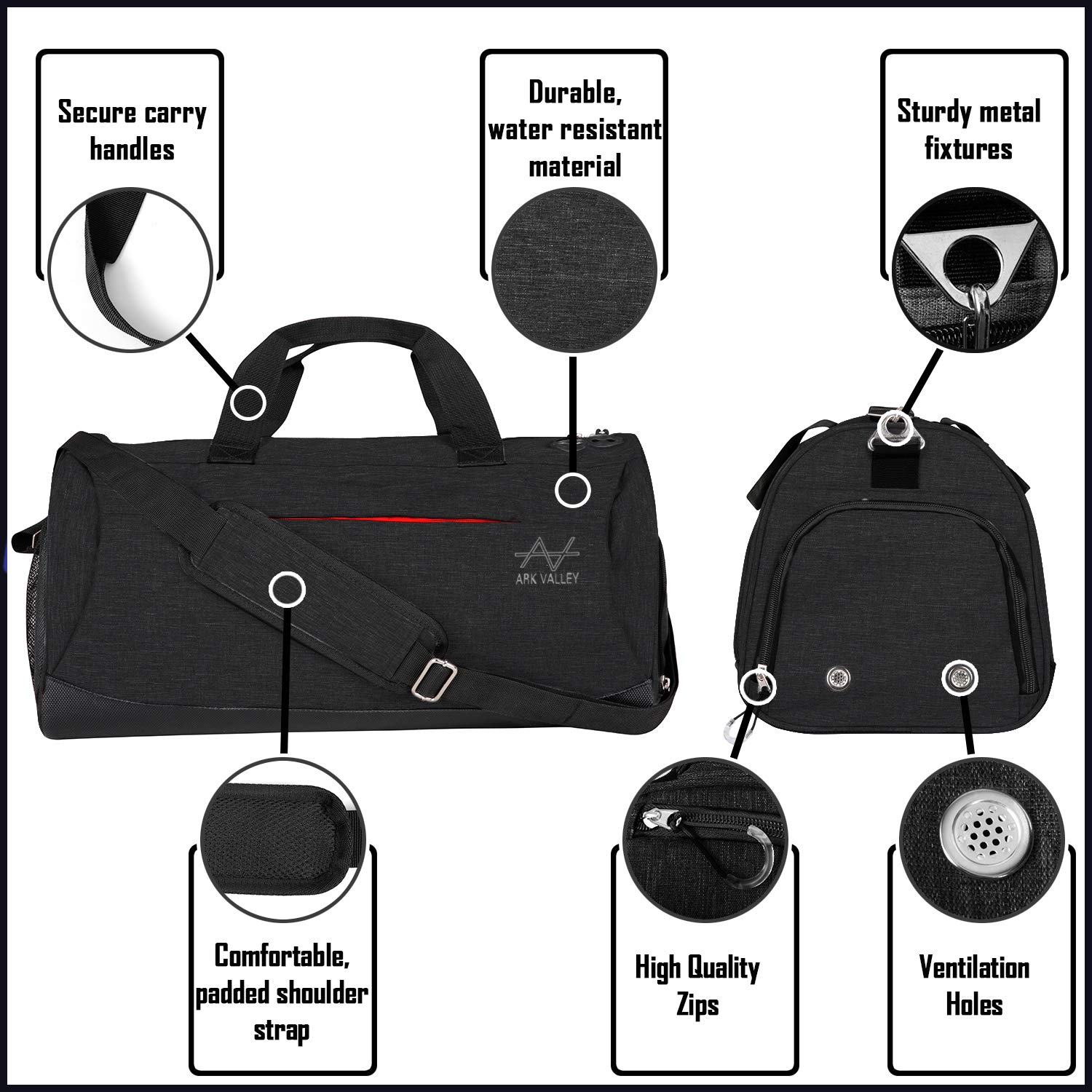 Secure carry handles

Durable, water resistant material

Sturdy metal fixtures

ARK VALLEY

Comfortable, padded shoulder strap

High Quality Zips

Ventilation Holes