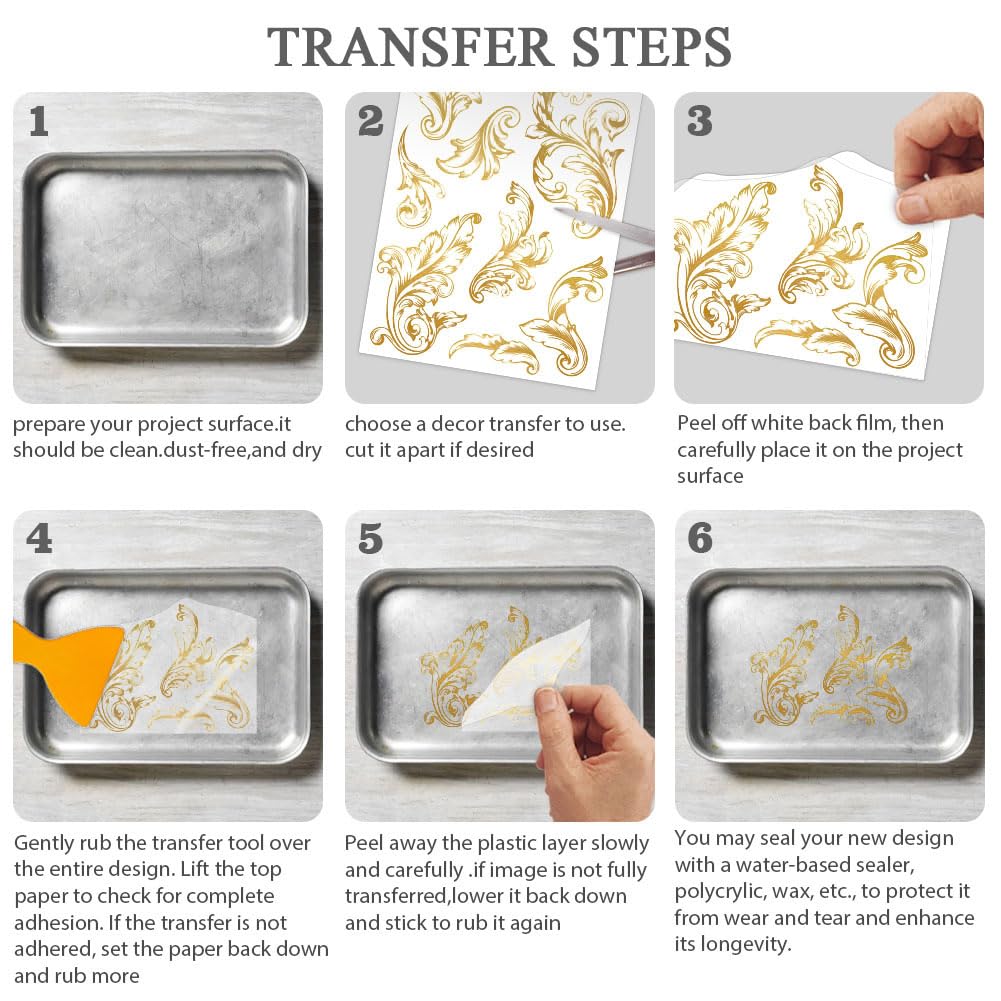 TRANSFER STEPS

1

prepare your project surface.it should be clean.dust-free,and dry

2

choose a decor transfer to use. cut it apart if desired

3

Peel off white back film, then carefully place it on the project surface

4

Gently rub the transfer tool over the entire design. Lift the top paper to check for complete adhesion. If the transfer is not adhered, set the paper back down and rub more

5

Peel away the plastic layer slowly and carefully .if image is not fully transferred,lower it back down and stick to rub it again

6

You may seal your new design with a water-based sealer, polycrylic, wax, etc., to protect it from wear and tear and enhance its longevity.