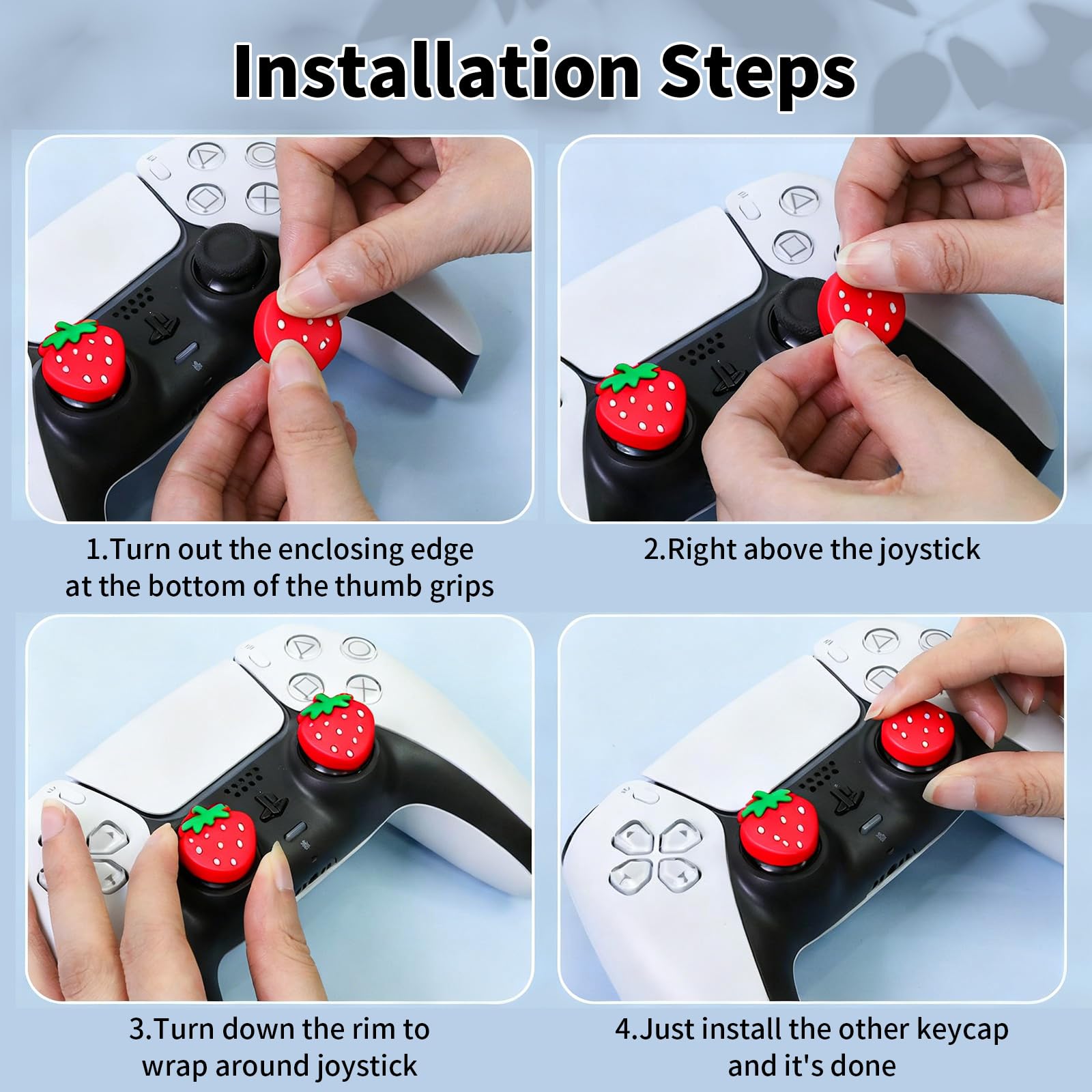 Installation Steps

1.Turn out the enclosing edge at the bottom of the thumb grips

2.Right above the joystick

3.Turn down the rim to wrap around joystick

4.Just install the other keycap and it's done