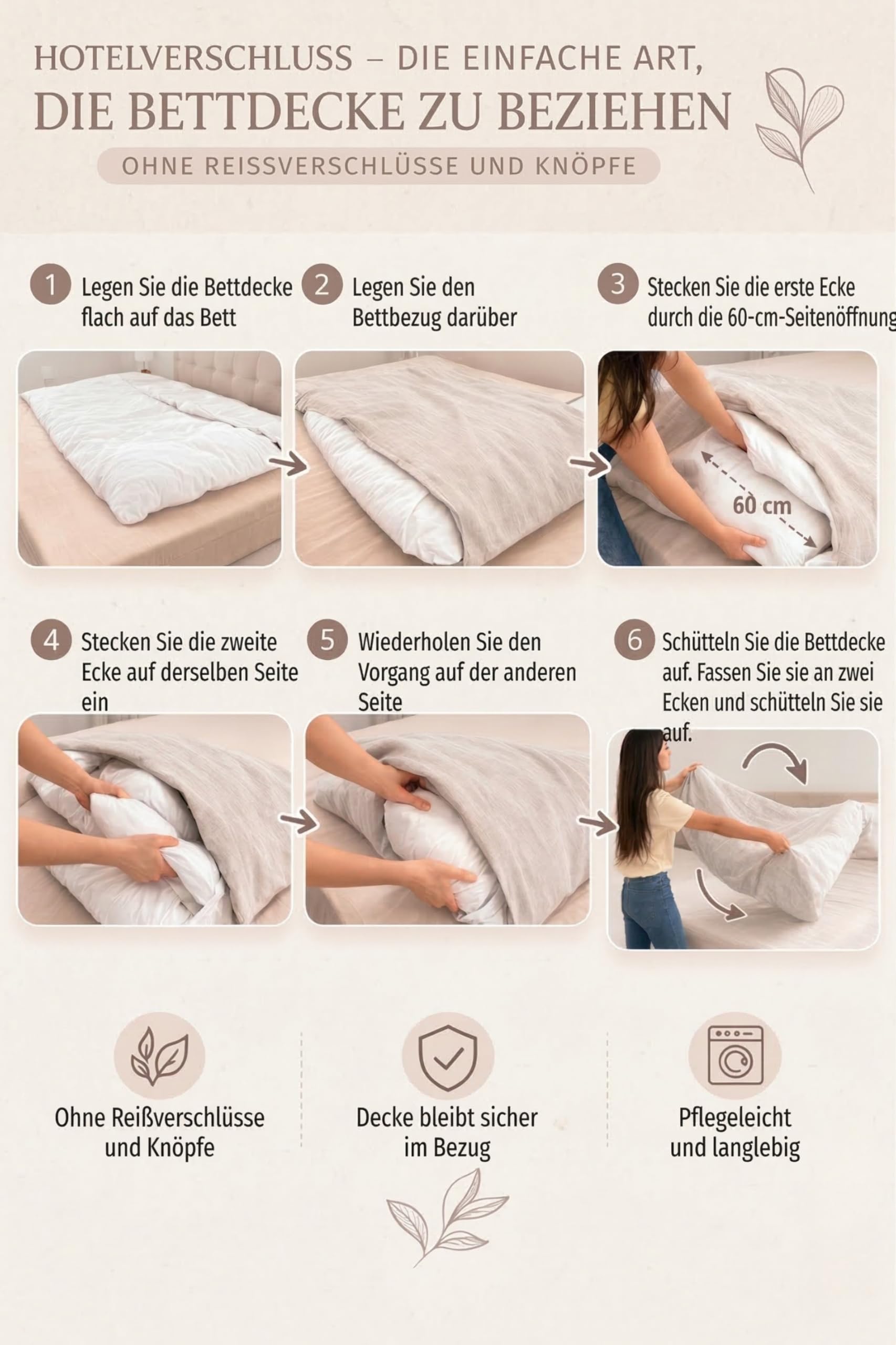 HOTELVERSCHLUSS – DIE EINFACHE ART,
DIE BETTDECKE ZU BEZIEHEN

OHNE REISSVERSCHLÜSSE UND KNÖPFE

1 Legen Sie die Bettdecke flach auf das Bett

2 Legen Sie den Bettbezug darüber

3 Stecken Sie die erste Ecke durch die 60-cm-Seitenöffnung

60 cm

4 Stecken Sie die zweite Ecke auf derselben Seite ein

5 Wiederholen Sie den Vorgang auf der anderen Seite

6 Schütteln Sie die Bettdecke auf. Fassen Sie sie an zwei Ecken und schütteln Sie sie auf.

Ohne Reißverschlüsse und Knöpfe

Decke bleibt sicher im Bezug

Pflegeleicht und langlebig