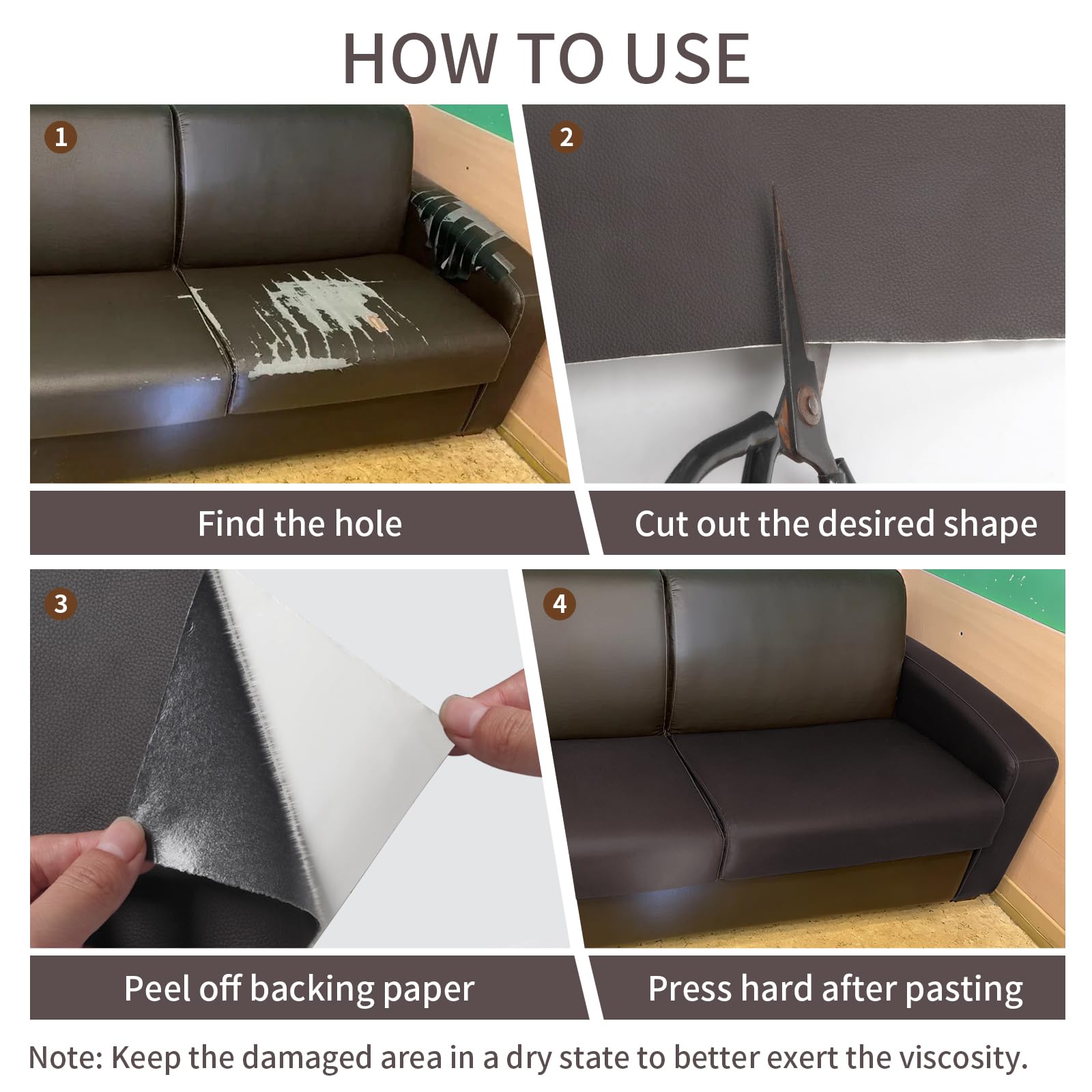 HOW TO USE

1

Find the hole

2

Cut out the desired shape

3

Peel off backing paper

4

Press hard after pasting

Note: Keep the damaged area in a dry state to better exert the viscosity.