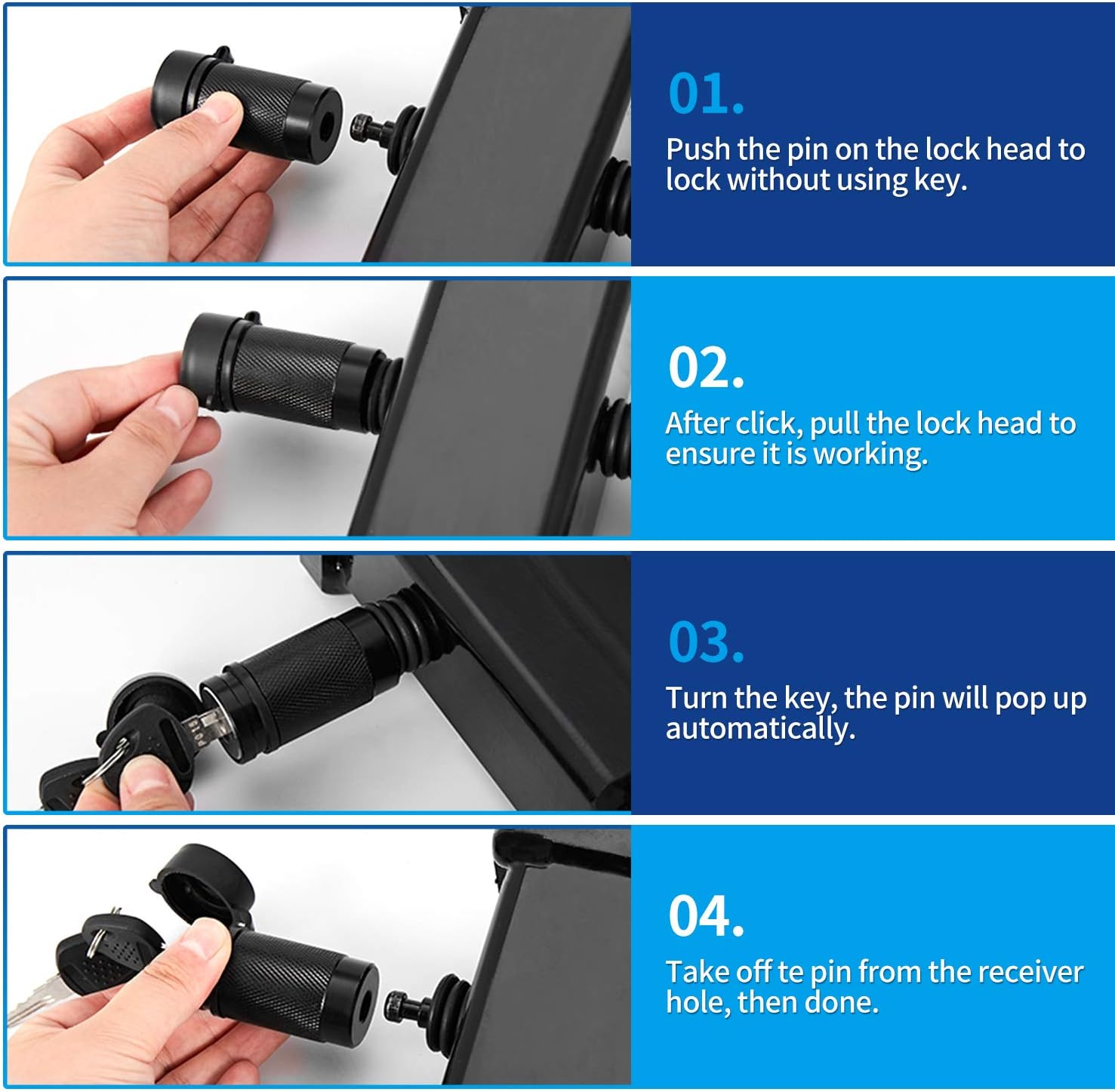 01.

Push the pin on the lock head to lock without using key.

02.

After click, pull the lock head to ensure it is working.

03.

Turn the key, the pin will pop up automatically.

04.

Take off te pin from the receiver hole, then done.