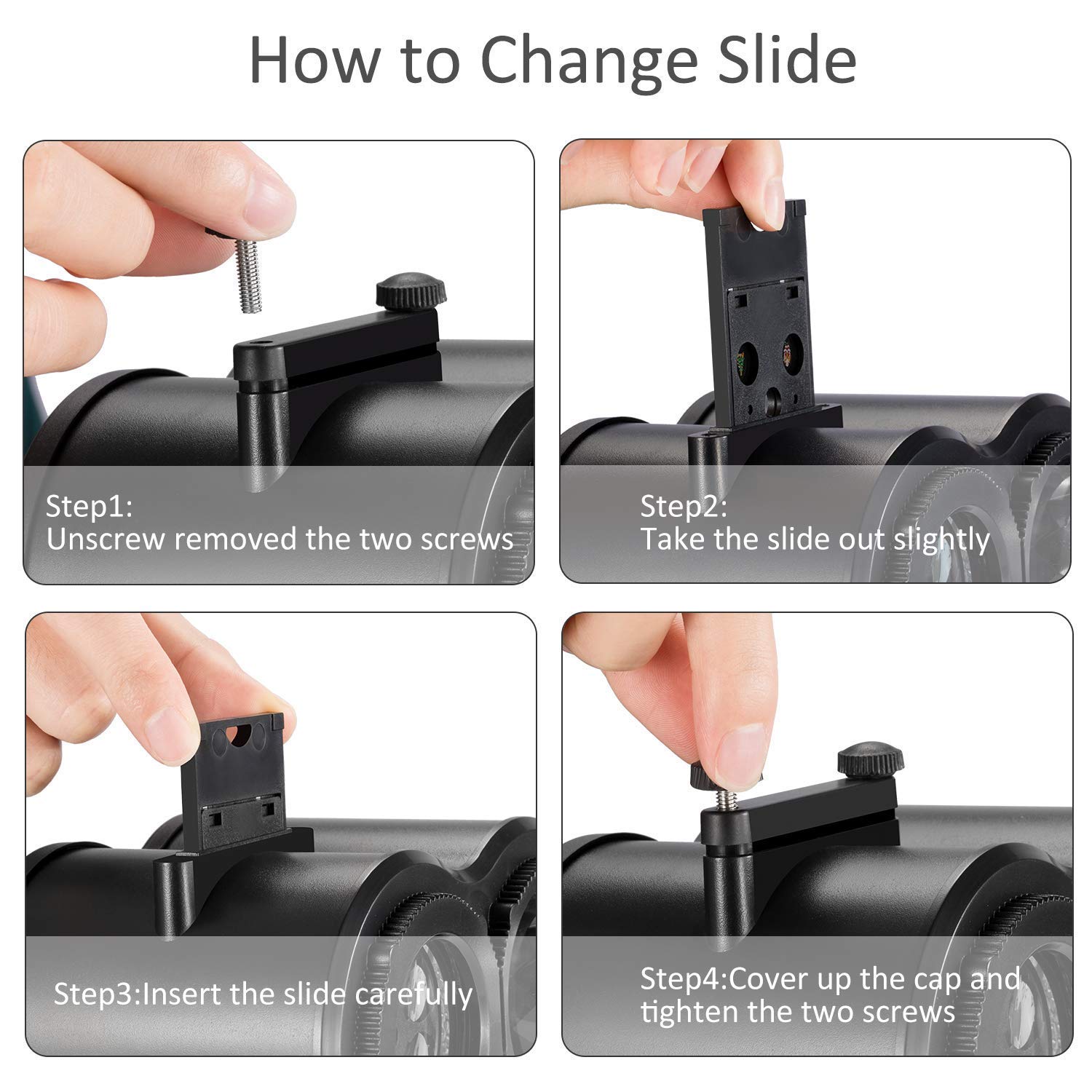 How to Change Slide

Step1:
Unscrew removed the two screws

Step2:
Take the slide out slightly

Step3:Insert the slide carefully

Step4:Cover up the cap and tighten the two screws