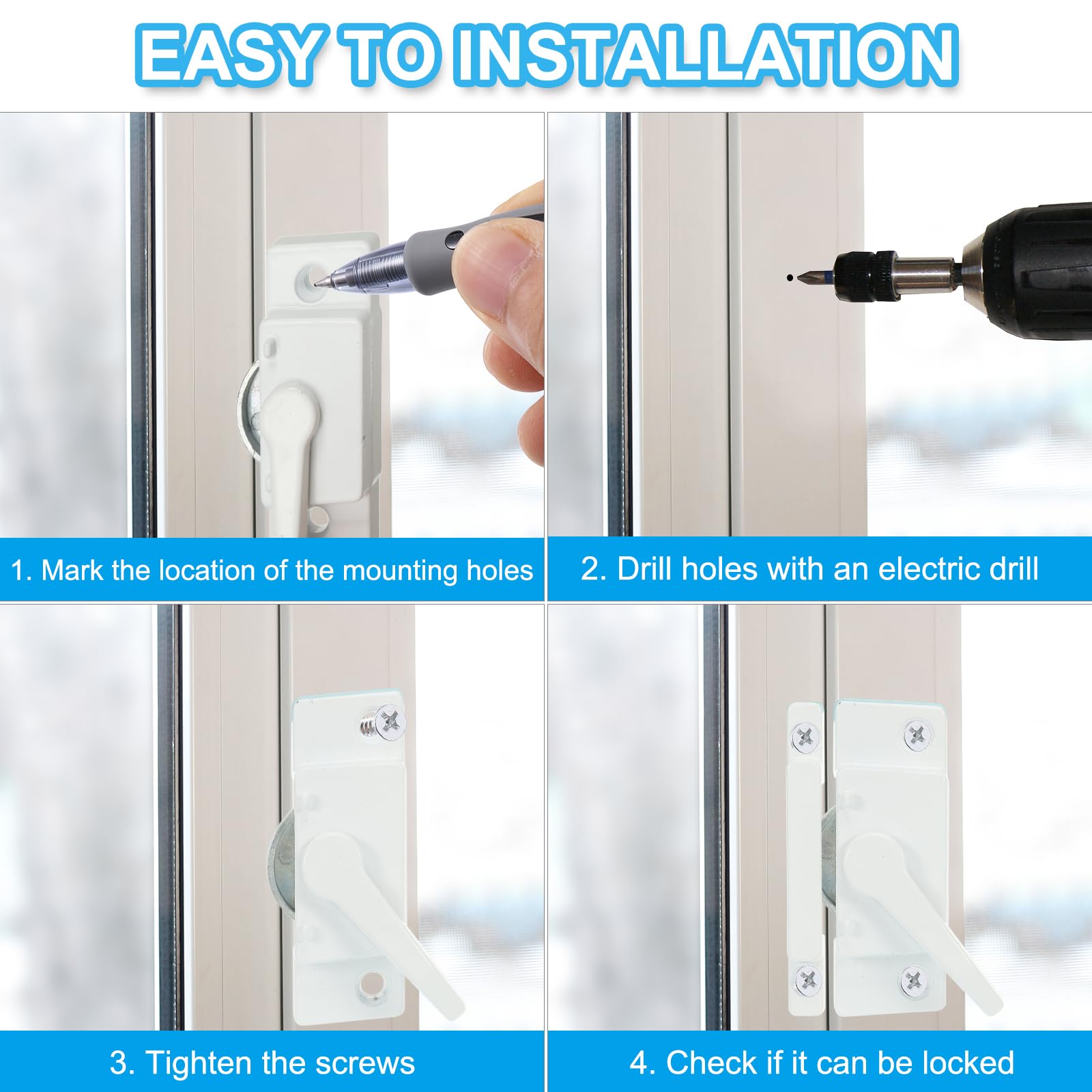 EASY TO INSTALLATION

1. Mark the location of the mounting holes

2. Drill holes with an electric drill

3. Tighten the screws

4. Check if it can be locked