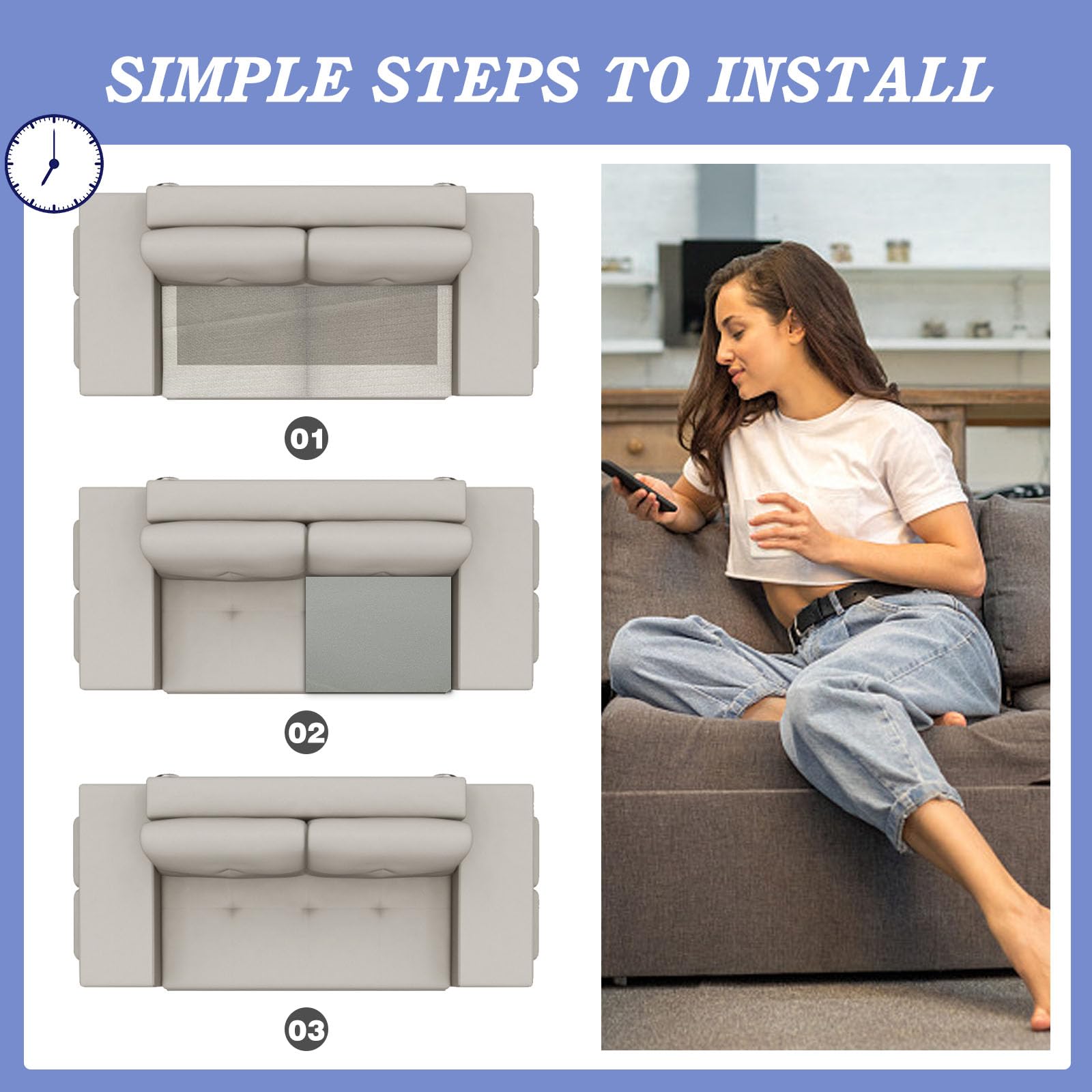 SIMPLE STEPS TO INSTALL

01

02

03