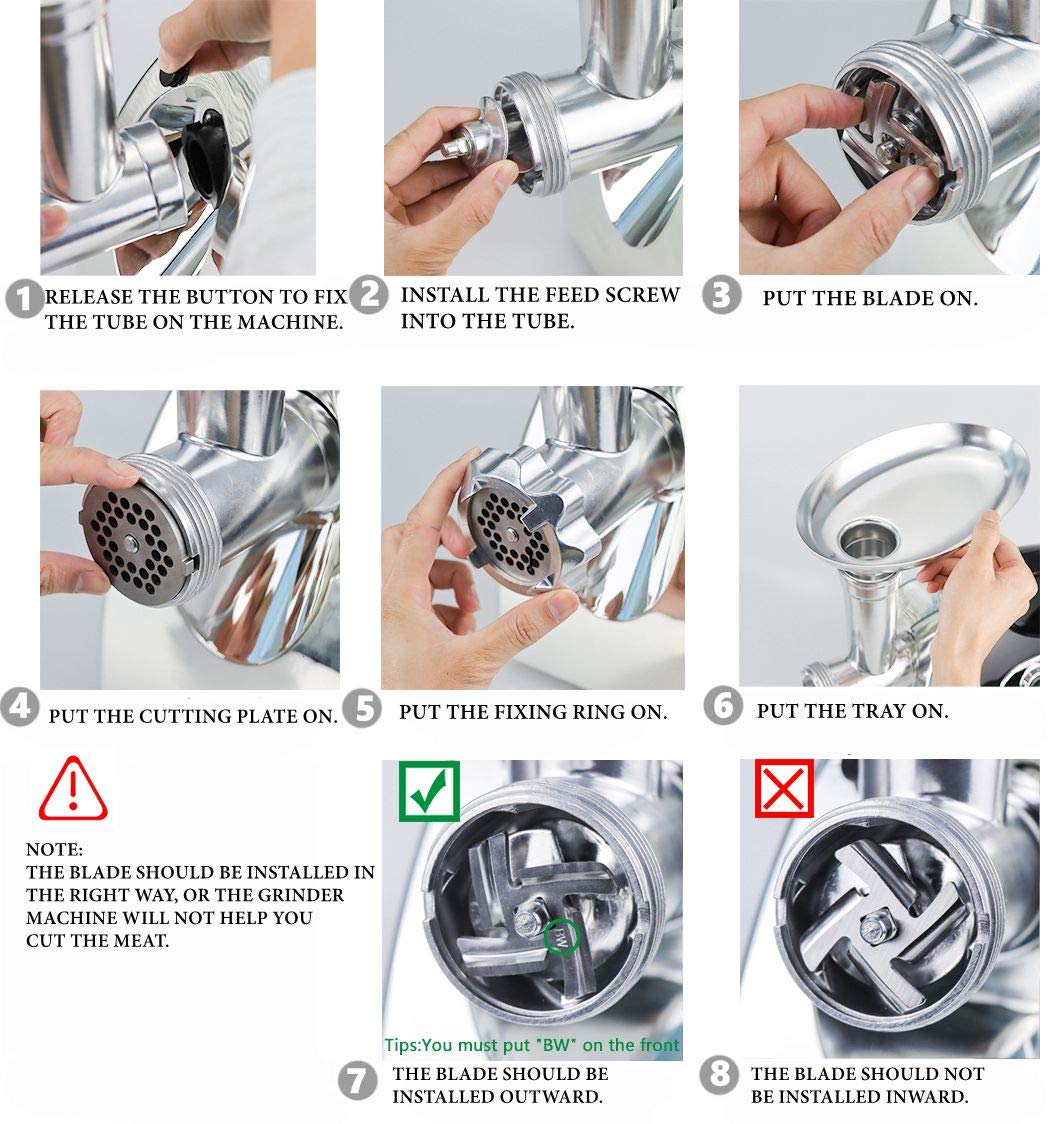 1 RELEASE THE BUTTON TO FIX THE TUBE ON THE MACHINE.

2 INSTALL THE FEED SCREW INTO THE TUBE.

3 PUT THE BLADE ON.

4 PUT THE CUTTING PLATE ON.

5 PUT THE FIXING RING ON.

6 PUT THE TRAY ON.

NOTE:
THE BLADE SHOULD BE INSTALLED IN THE RIGHT WAY, OR THE GRINDER MACHINE WILL NOT HELP YOU CUT THE MEAT.

BW

Tips:You must put "BW" on the front

7 THE BLADE SHOULD BE INSTALLED OUTWARD.

8 THE BLADE SHOULD NOT BE INSTALLED INWARD.