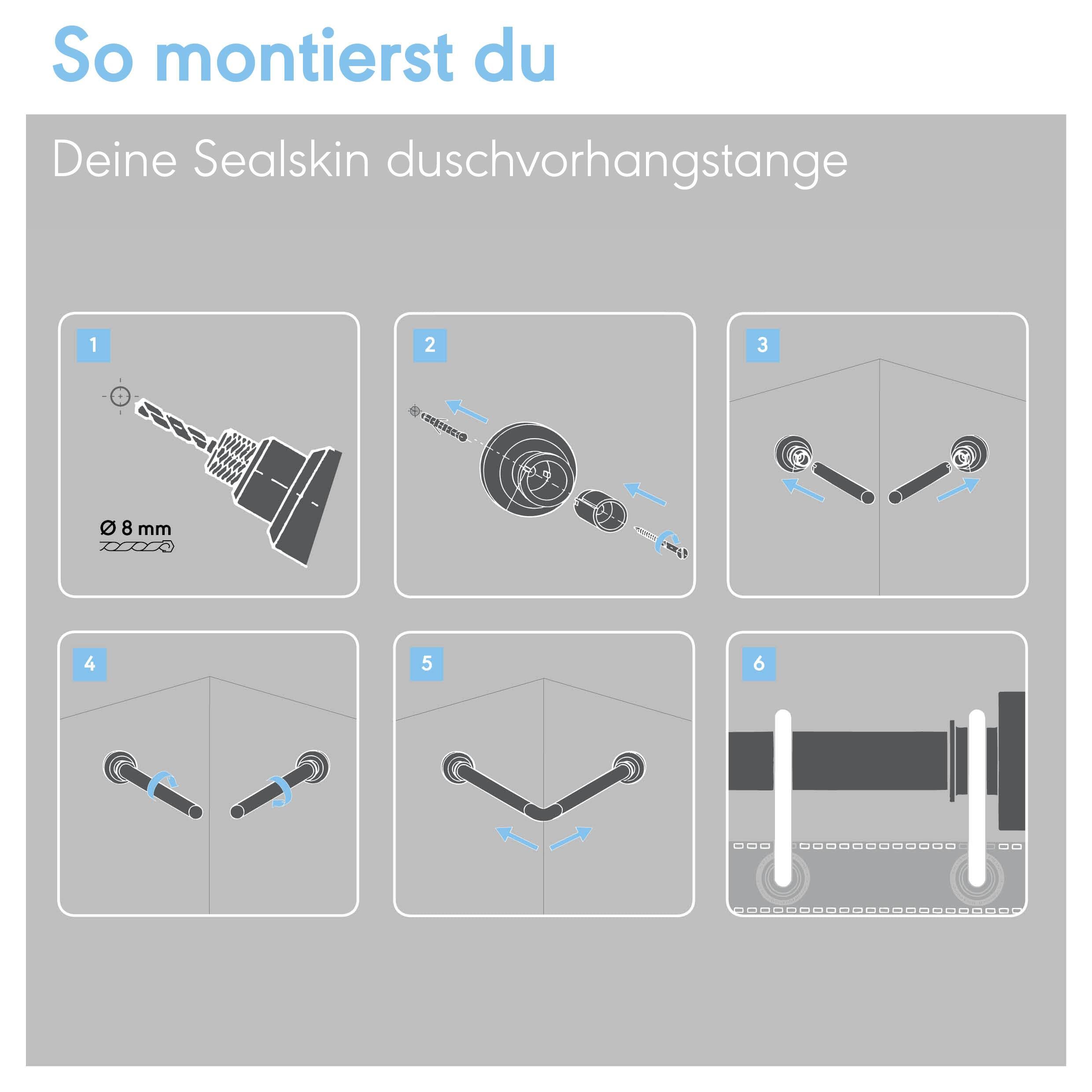 So montierst du

Deine Sealskin duschvorhangstange

1

Ø 8 mm

2

3

4

5

6