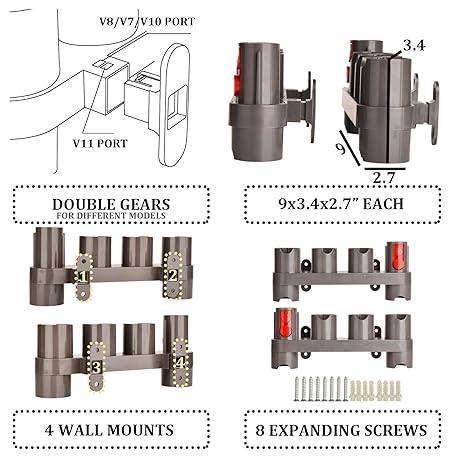 V8/V7/V10 PORT

V11 PORT

3.4

9

2.7

DOUBLE GEARS
FOR DIFFERENT MODELS

9x3.4x2.7" EACH

1

2

3

4

4 WALL MOUNTS

8 EXPANDING SCREWS