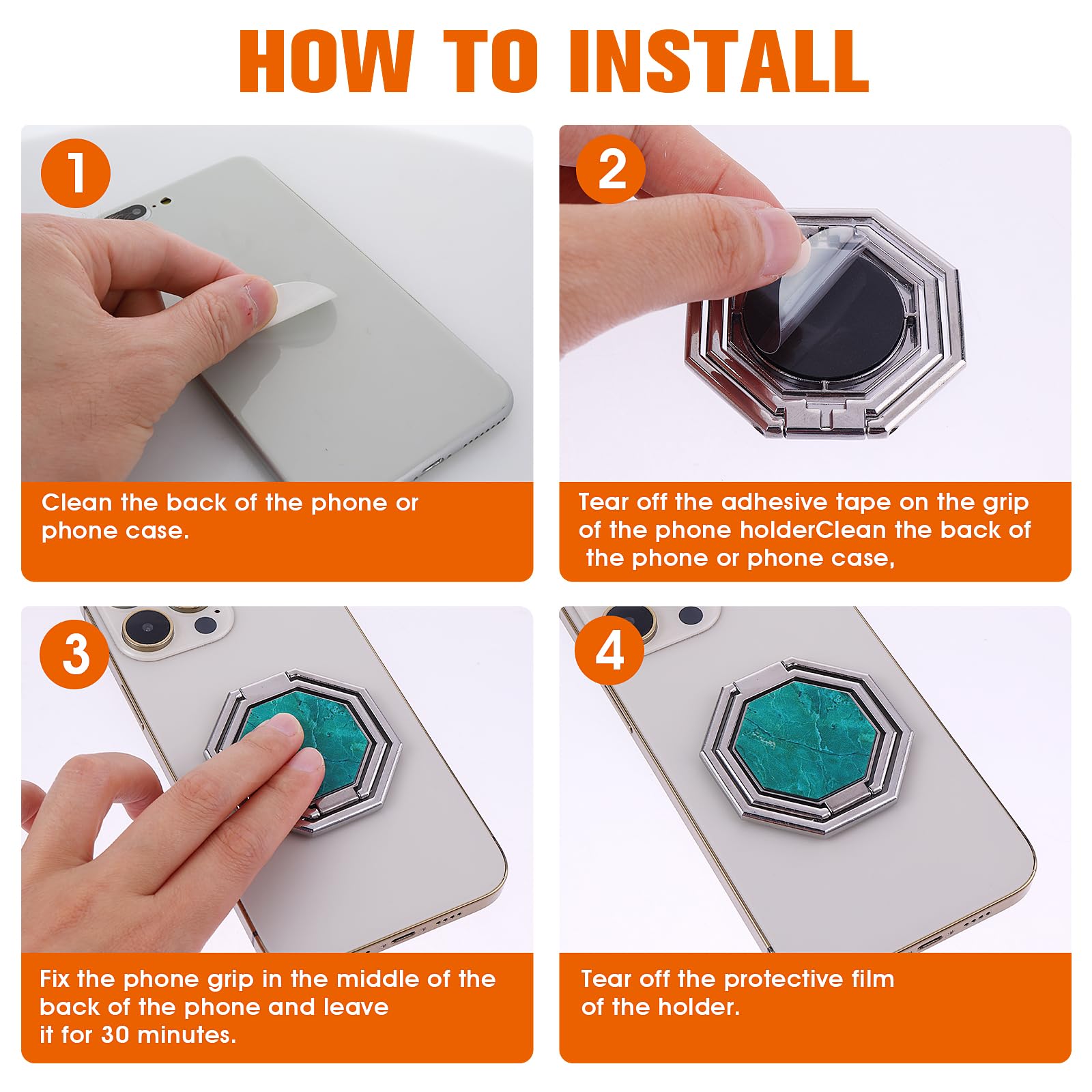 HOW TO INSTALL

1

Clean the back of the phone or phone case.

2

Tear off the adhesive tape on the grip of the phone holderClean the back of the phone or phone case,

3

Fix the phone grip in the middle of the back of the phone and leave it for 30 minutes.

4

Tear off the protective film of the holder.