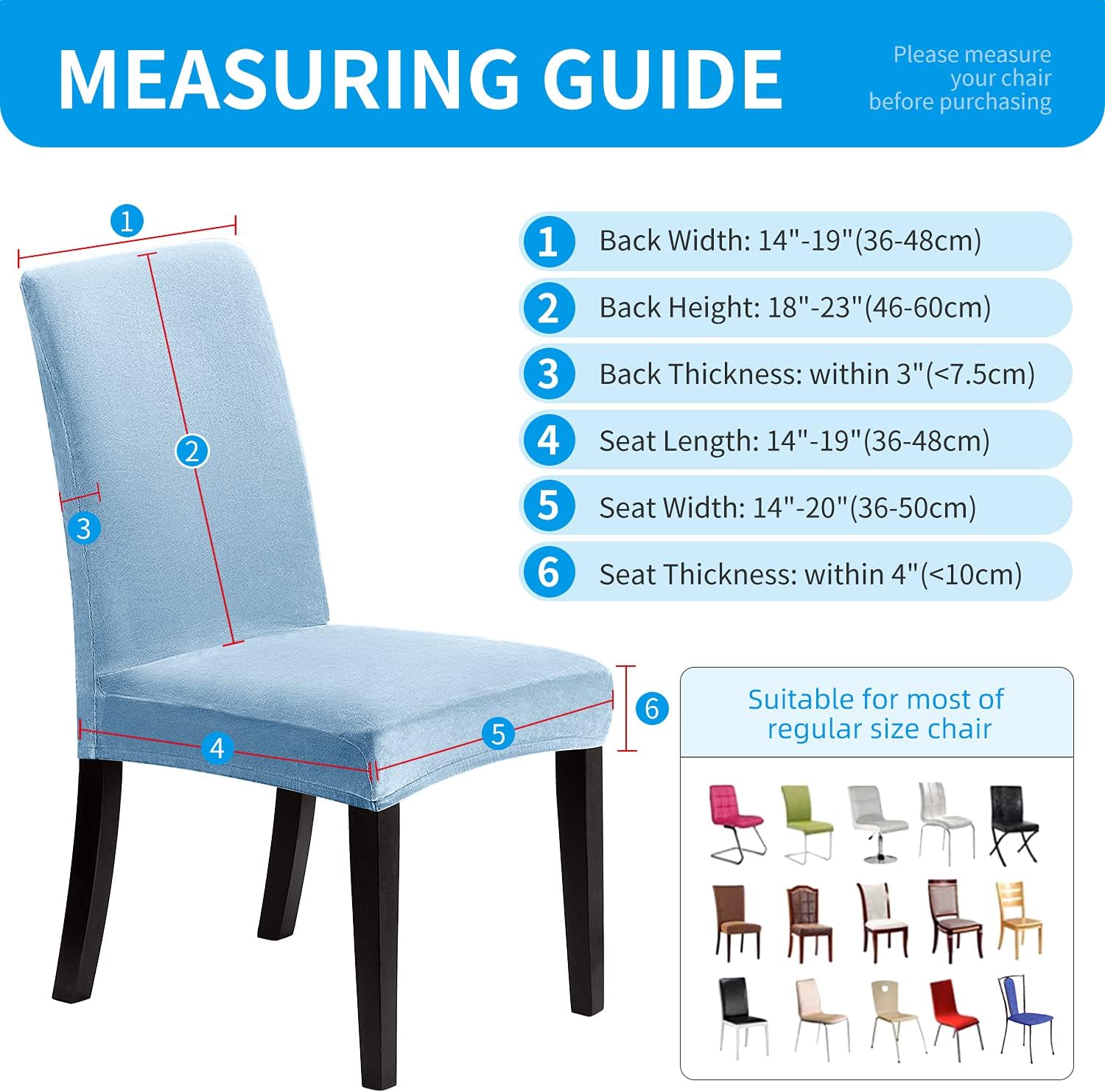 MEASURING GUIDE

Please measure your chair before purchasing

1

2

3

4

5

6

1 Back Width: 14"-19"(36-48cm)

2 Back Height: 18"-23"(46-60cm)

3 Back Thickness: within 3"(<7.5cm)

4 Seat Length: 14"-19"(36-48cm)

5 Seat Width: 14"-20"(36-50cm)

6 Seat Thickness: within 4"(<10cm)

Suitable for most of regular size chair