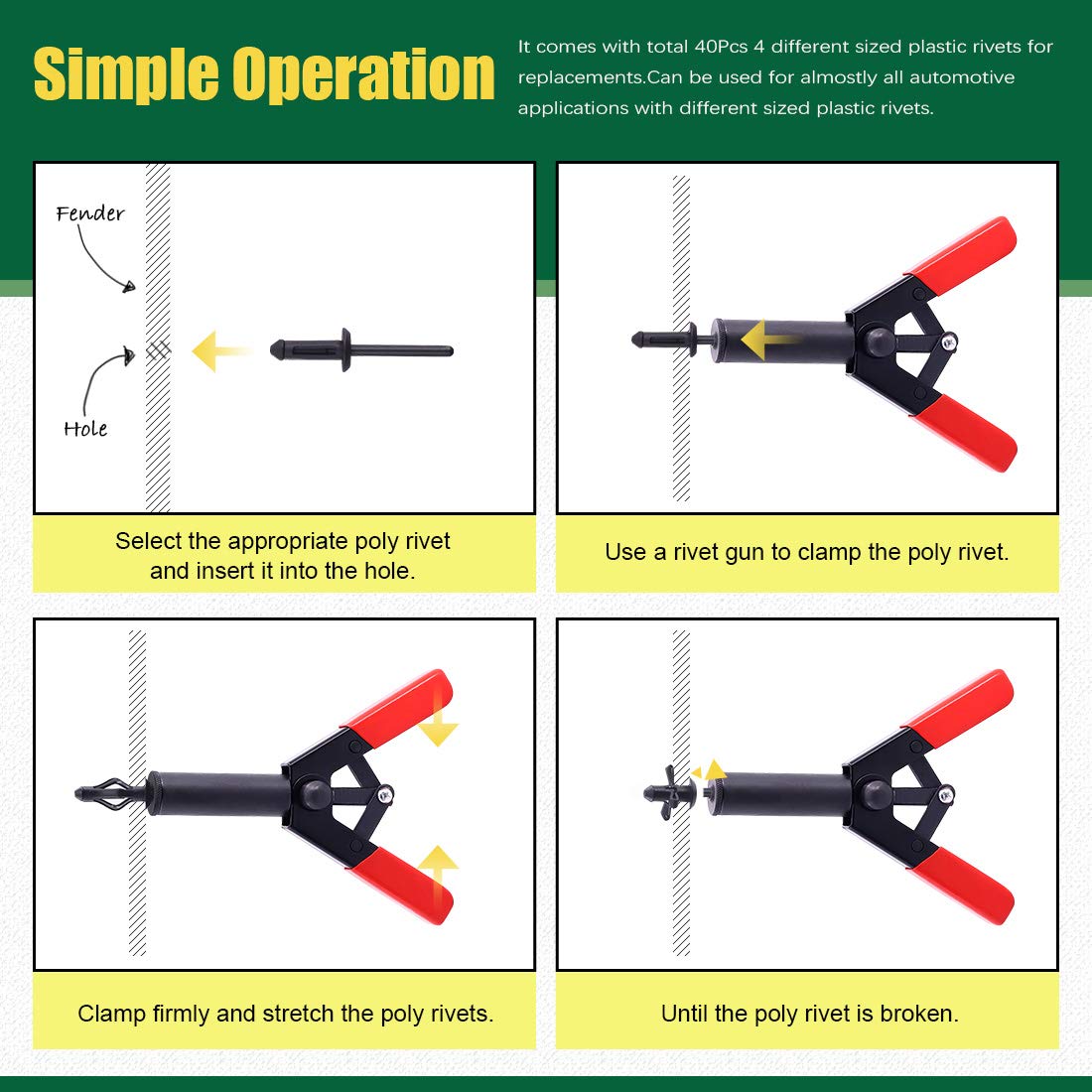 Simple Operation

It comes with total 40Pcs 4 different sized plastic rivets for replacements.Can be used for almostly all automotive applications with different sized plastic rivets.

Fender

Hole

Select the appropriate poly rivet and insert it into the hole.

Use a rivet gun to clamp the poly rivet.

Clamp firmly and stretch the poly rivets.

Until the poly rivet is broken.