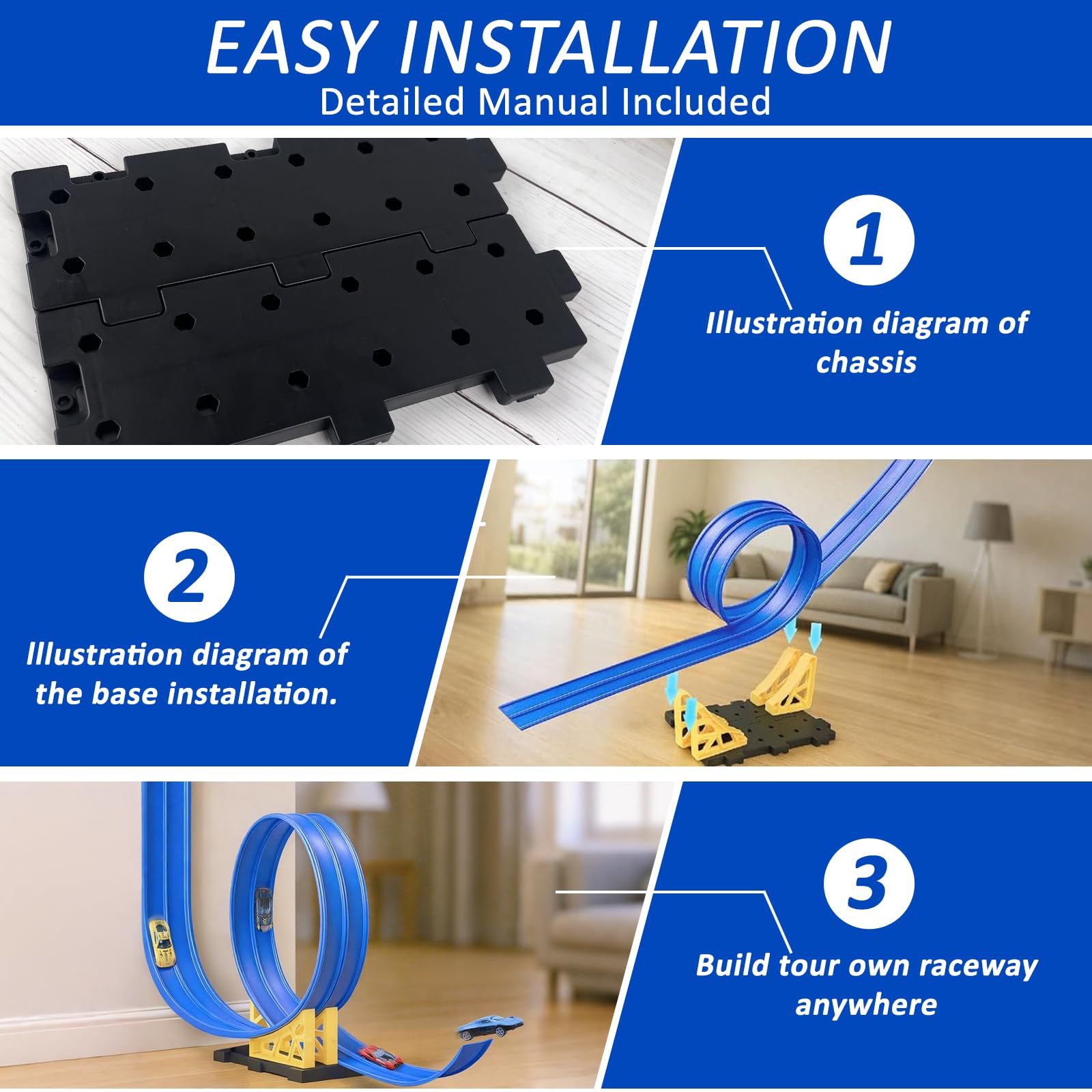 EASY INSTALLATION
Detailed Manual Included

1
Illustration diagram of chassis

2
Illustration diagram of the base installation.

3
Build tour own raceway anywhere