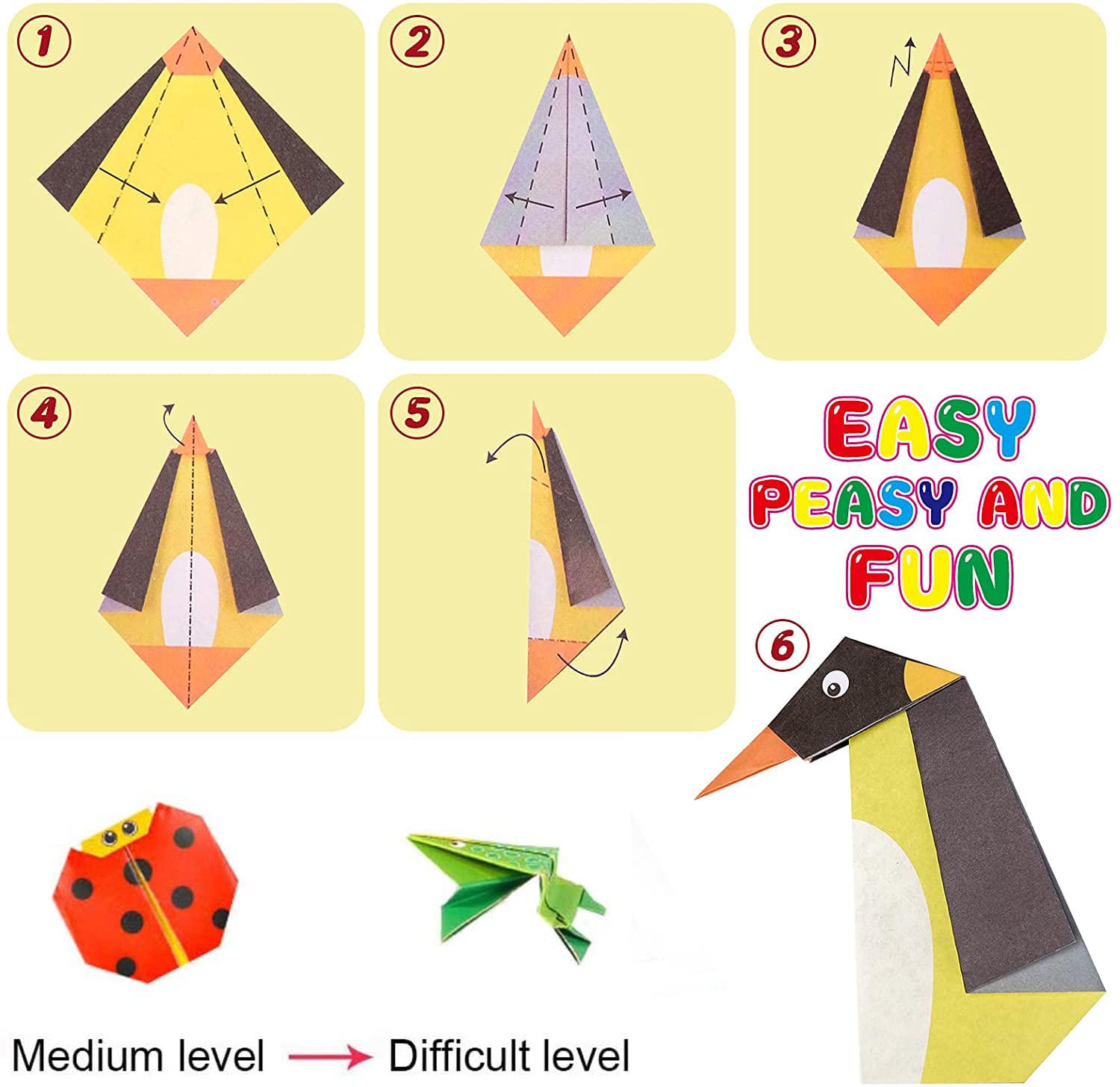 1

2

3

4

5

EASY PEASY AND FUN

6

Medium level → Difficult level