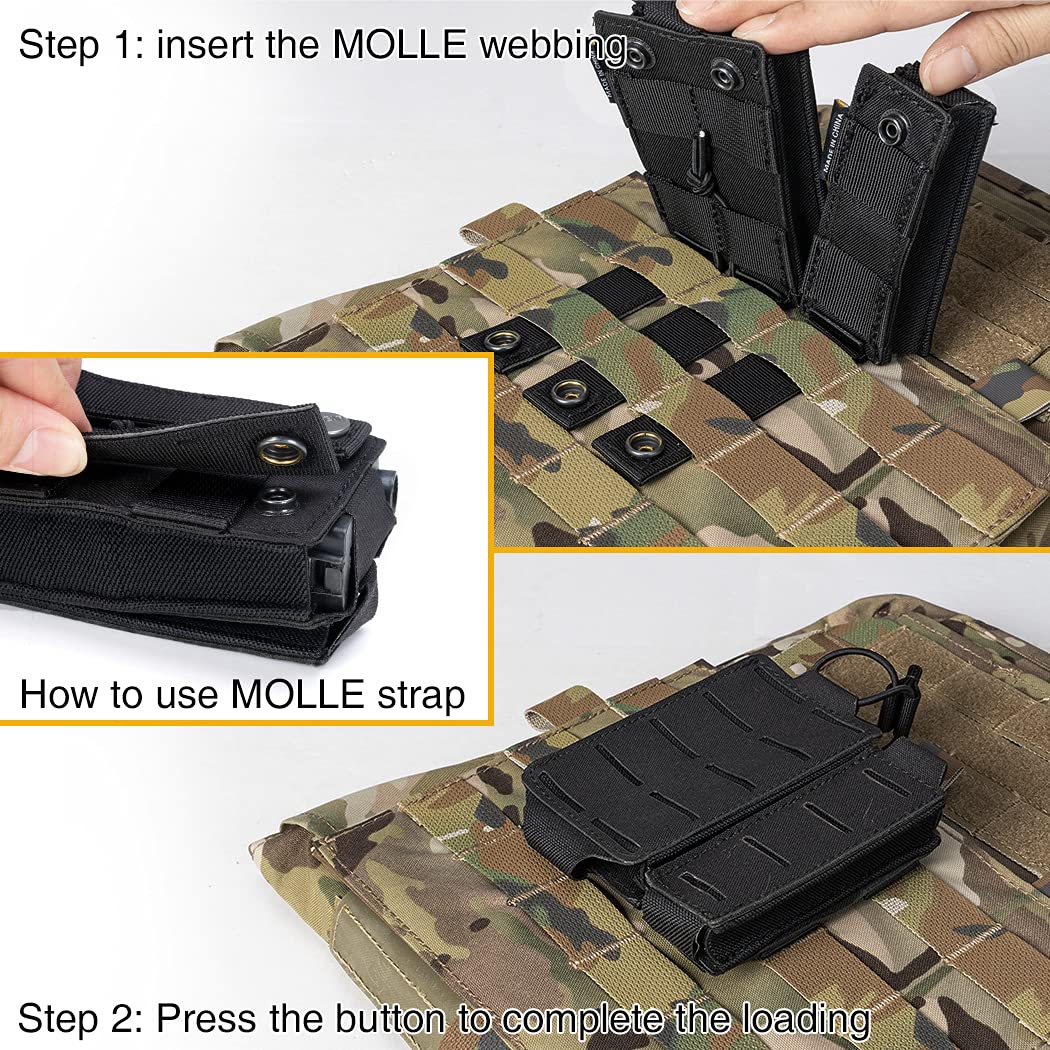 Step 1: insert the MOLLE webbing

MADE IN CHINA

MADE IN CHINA

How to use MOLLE strap

Step 2: Press the button to complete the loading