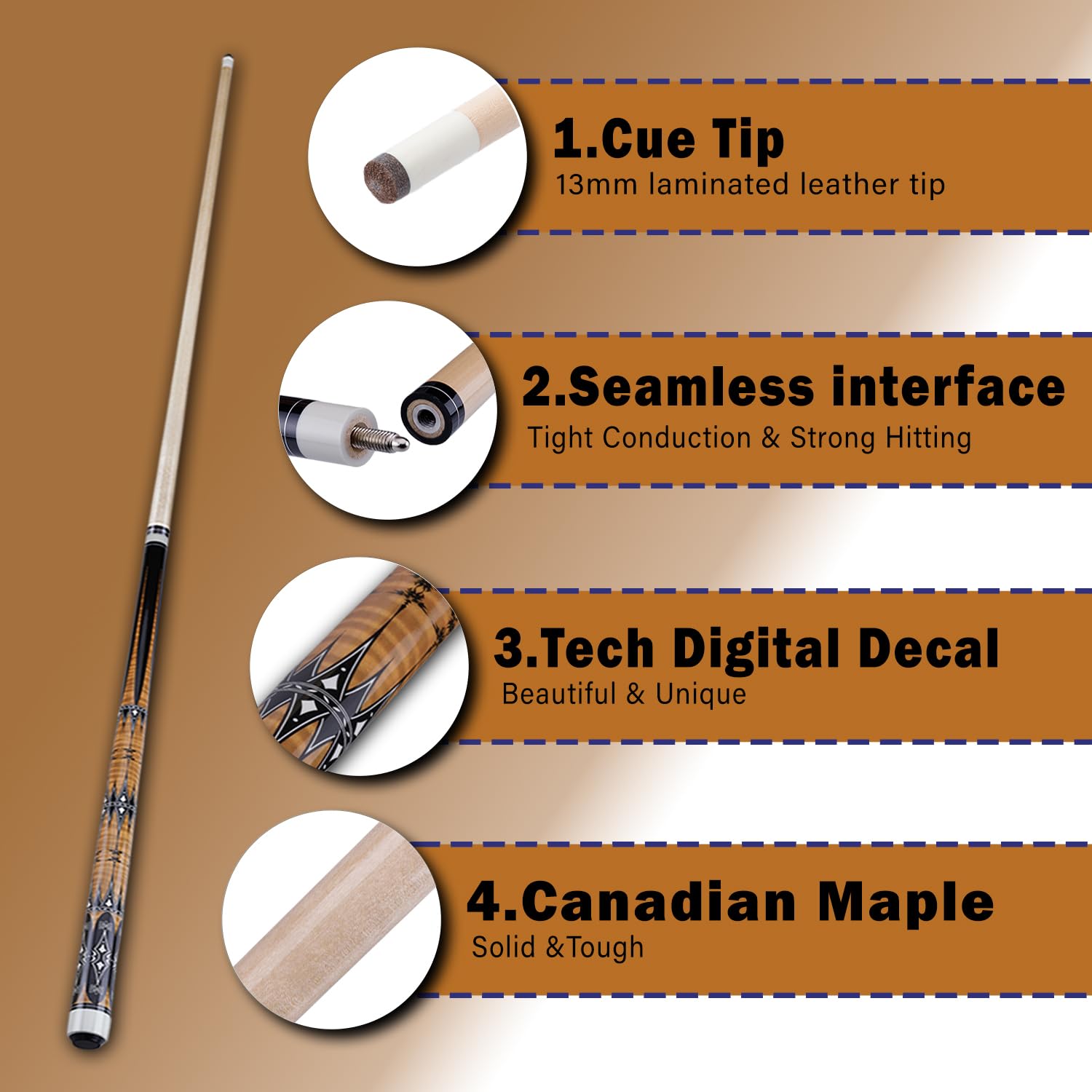 1.Cue Tip
13mm laminated leather tip

2.Seamless interface
Tight Conduction & Strong Hitting

3.Tech Digital Decal
Beautiful & Unique

4.Canadian Maple
Solid &Tough