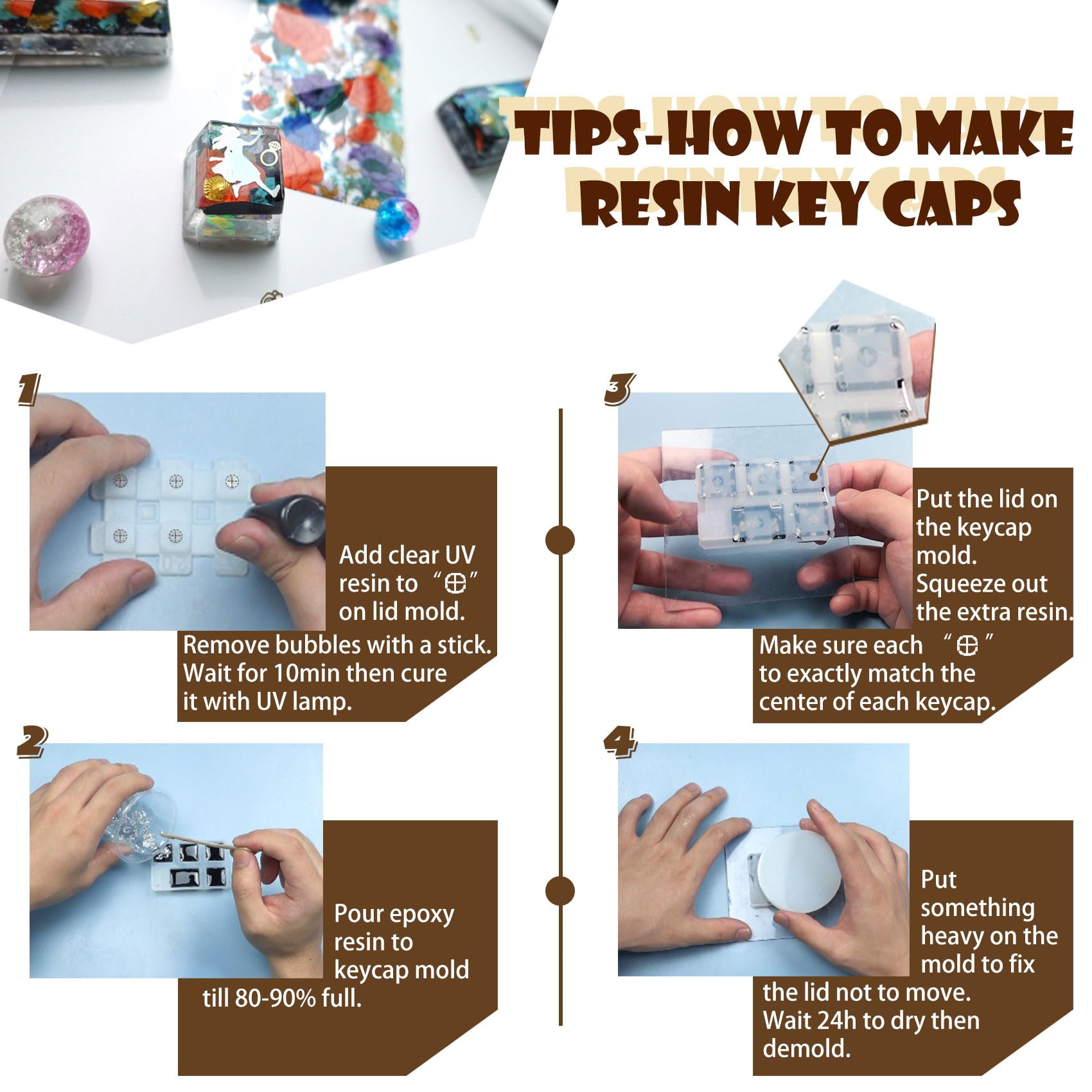 TIPS-HOW TO MAKE RESIN KEY CAPS

1

Add clear UV resin to "⊕" on lid mold. Remove bubbles with a stick. Wait for 10min then cure it with UV lamp.

2

Pour epoxy resin to keycap mold till 80-90% full.

3

Put the lid on the keycap mold. Squeeze out the extra resin. Make sure each "⊕" to exactly match the center of each keycap.

4

Put something heavy on the mold to fix the lid not to move. Wait 24h to dry then demold.