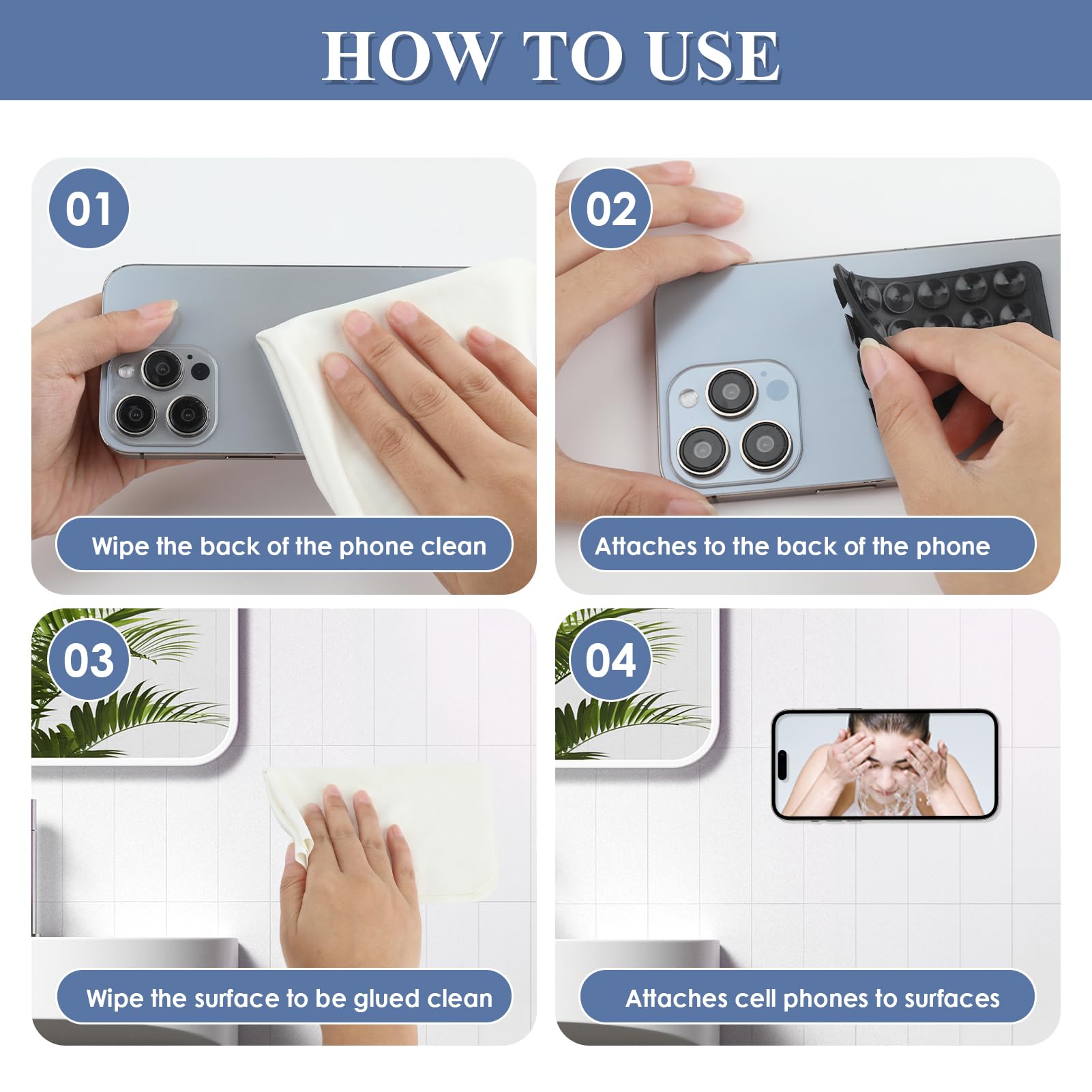 HOW TO USE

01

Wipe the back of the phone clean

02

Attaches to the back of the phone

03

Wipe the surface to be glued clean

04

Attaches cell phones to surfaces