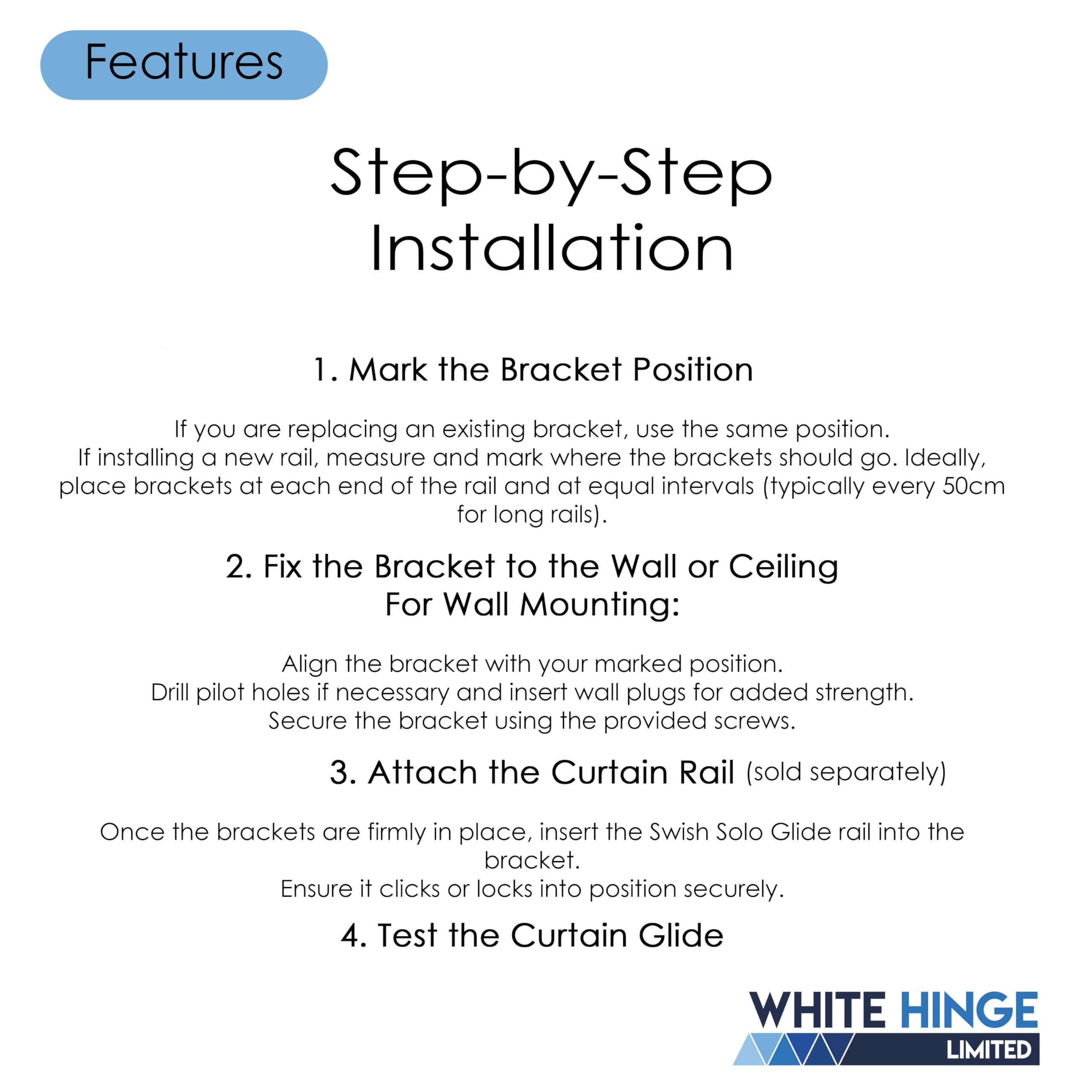 Features

Step-by-Step Installation

1. Mark the Bracket Position

If you are replacing an existing bracket, use the same position.
If installing a new rail, measure and mark where the brackets should go. Ideally, place brackets at each end of the rail and at equal intervals (typically every 50cm for long rails).

2. Fix the Bracket to the Wall or Ceiling
For Wall Mounting:

Align the bracket with your marked position.
Drill pilot holes if necessary and insert wall plugs for added strength.
Secure the bracket using the provided screws.

3. Attach the Curtain Rail (sold separately)

Once the brackets are firmly in place, insert the Swish Solo Glide rail into the bracket.
Ensure it clicks or locks into position securely.

4. Test the Curtain Glide

WHITE HINGE
LIMITED