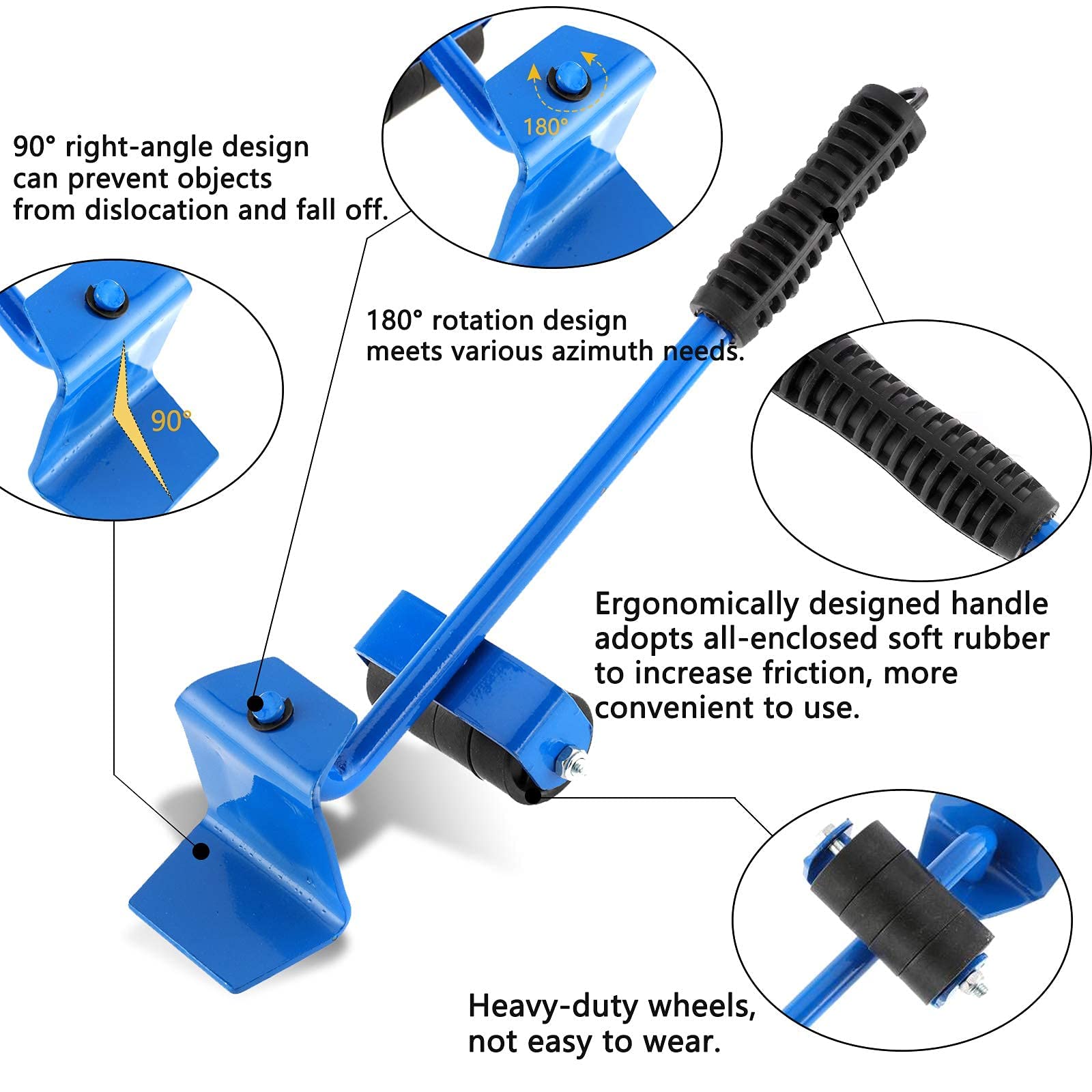 90° right-angle design can prevent objects from dislocation and fall off.

180°

90°

180° rotation design meets various azimuth needs.

Ergonomically designed handle adopts all-enclosed soft rubber to increase friction, more convenient to use.

Heavy-duty wheels, not easy to wear.